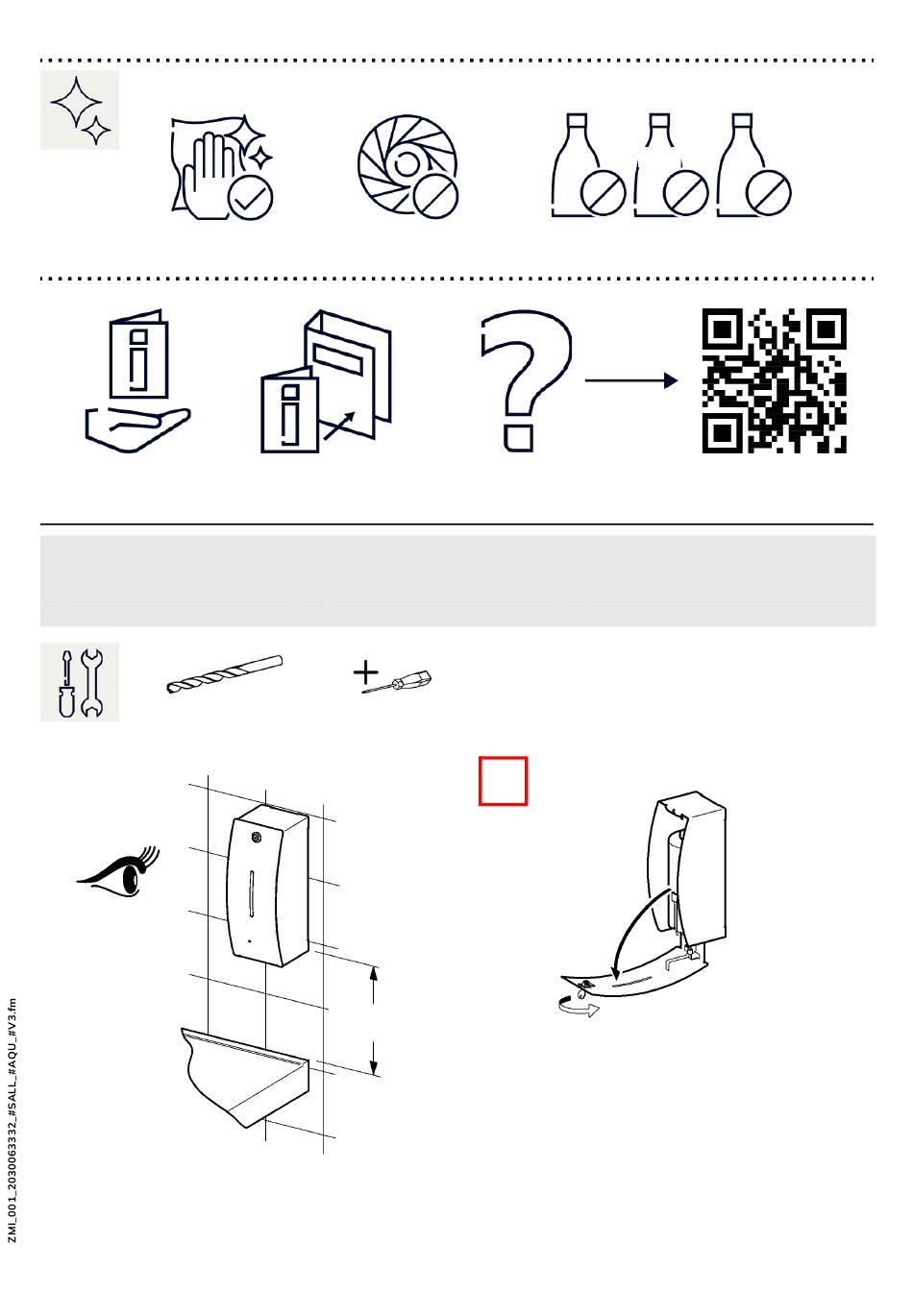 ZMI_001_2030063332_#SALL_#AQU_#V3.fm