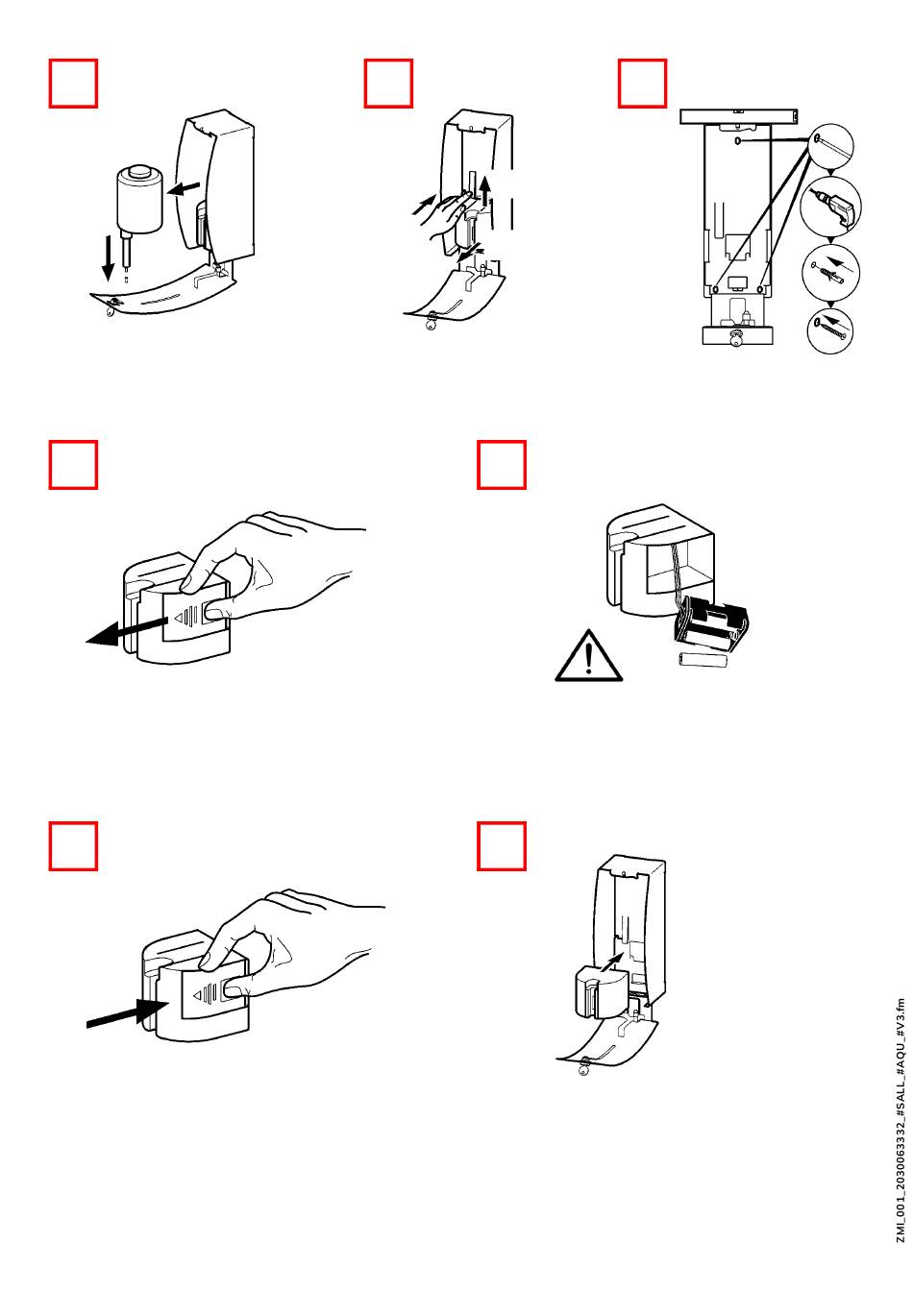 ZMI_001_2030063332_#SALL_#AQU_#V3.fm