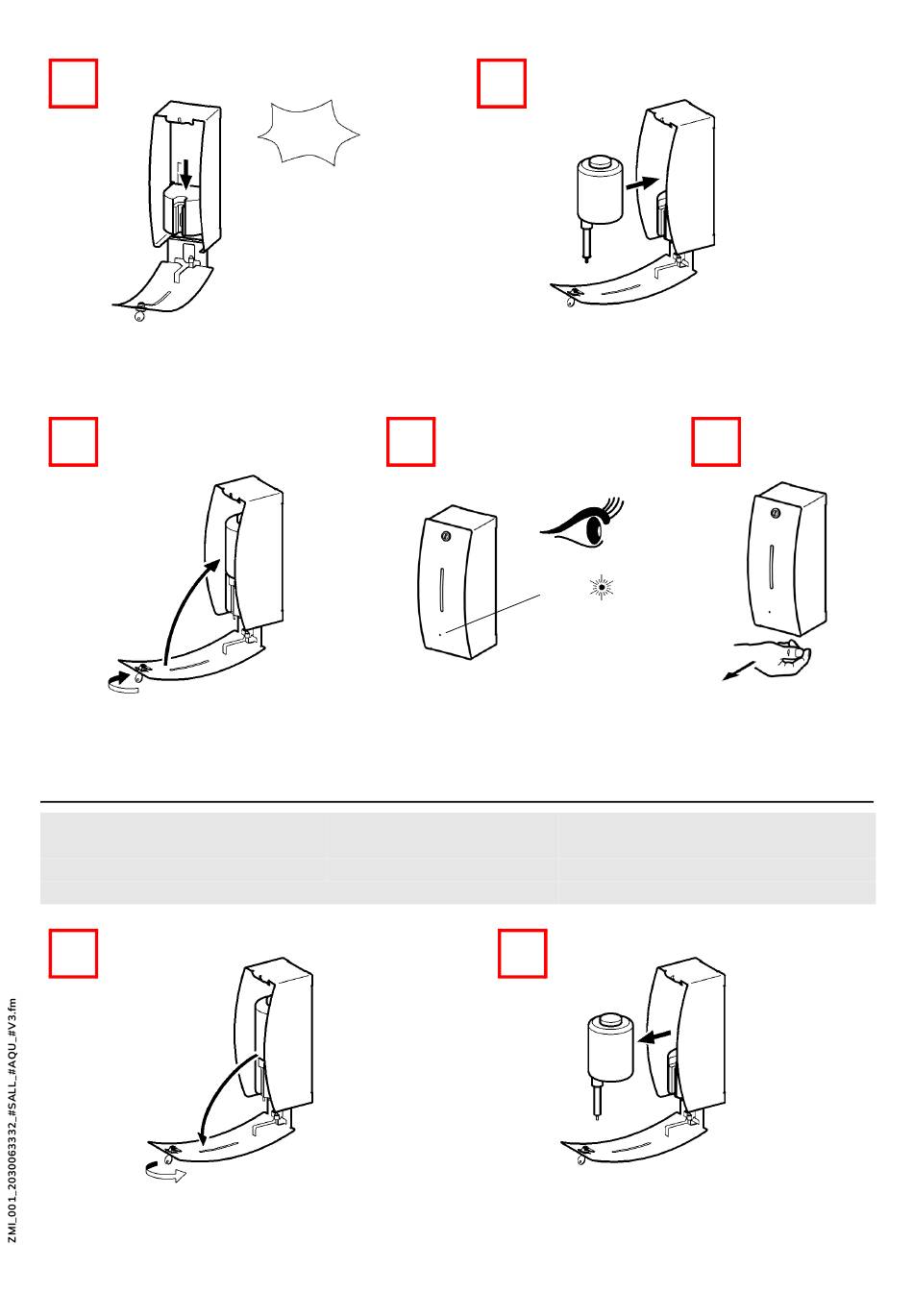 ZMI_001_2030063332_#SALL_#AQU_#V3.fm