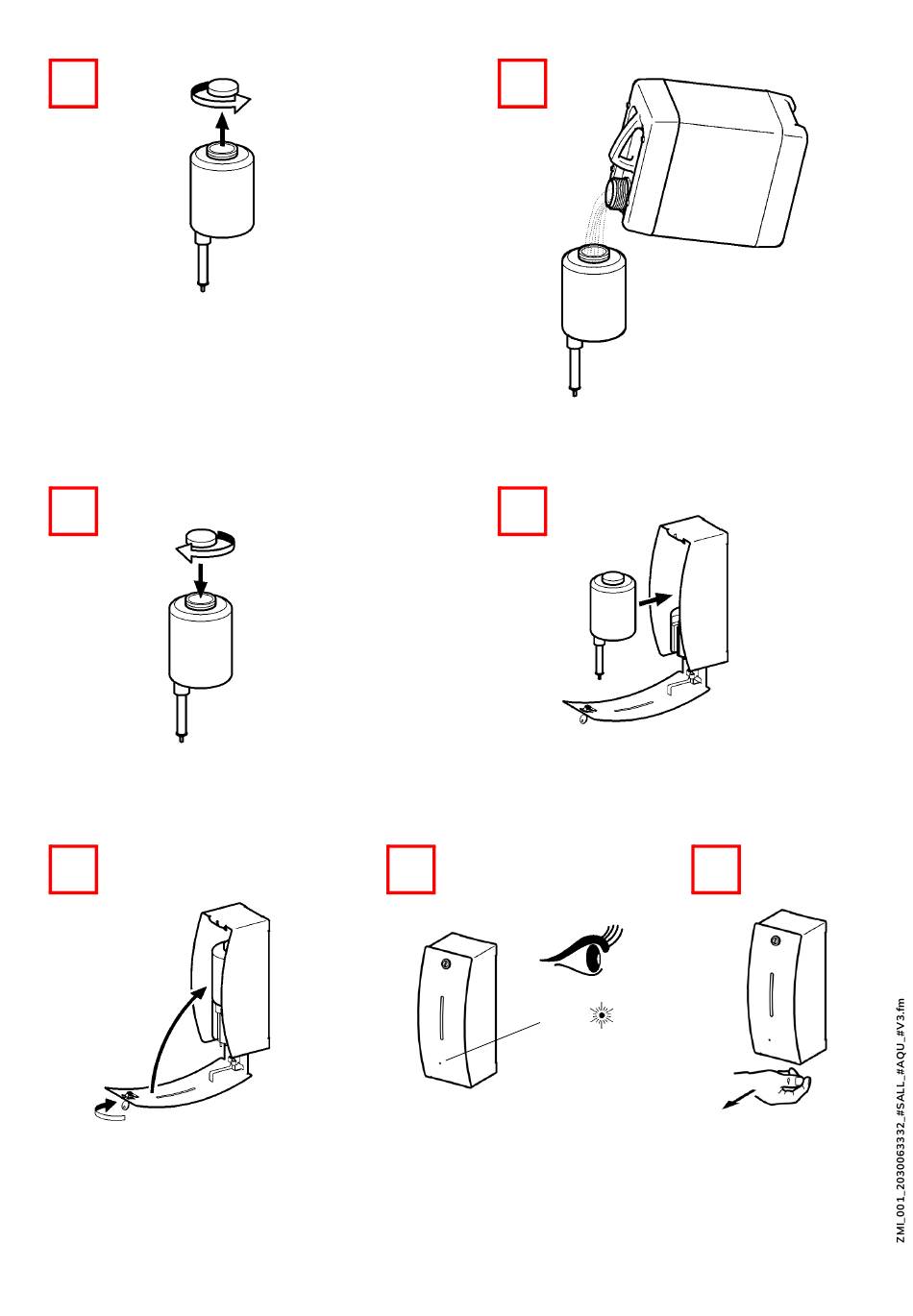 ZMI_001_2030063332_#SALL_#AQU_#V3.fm