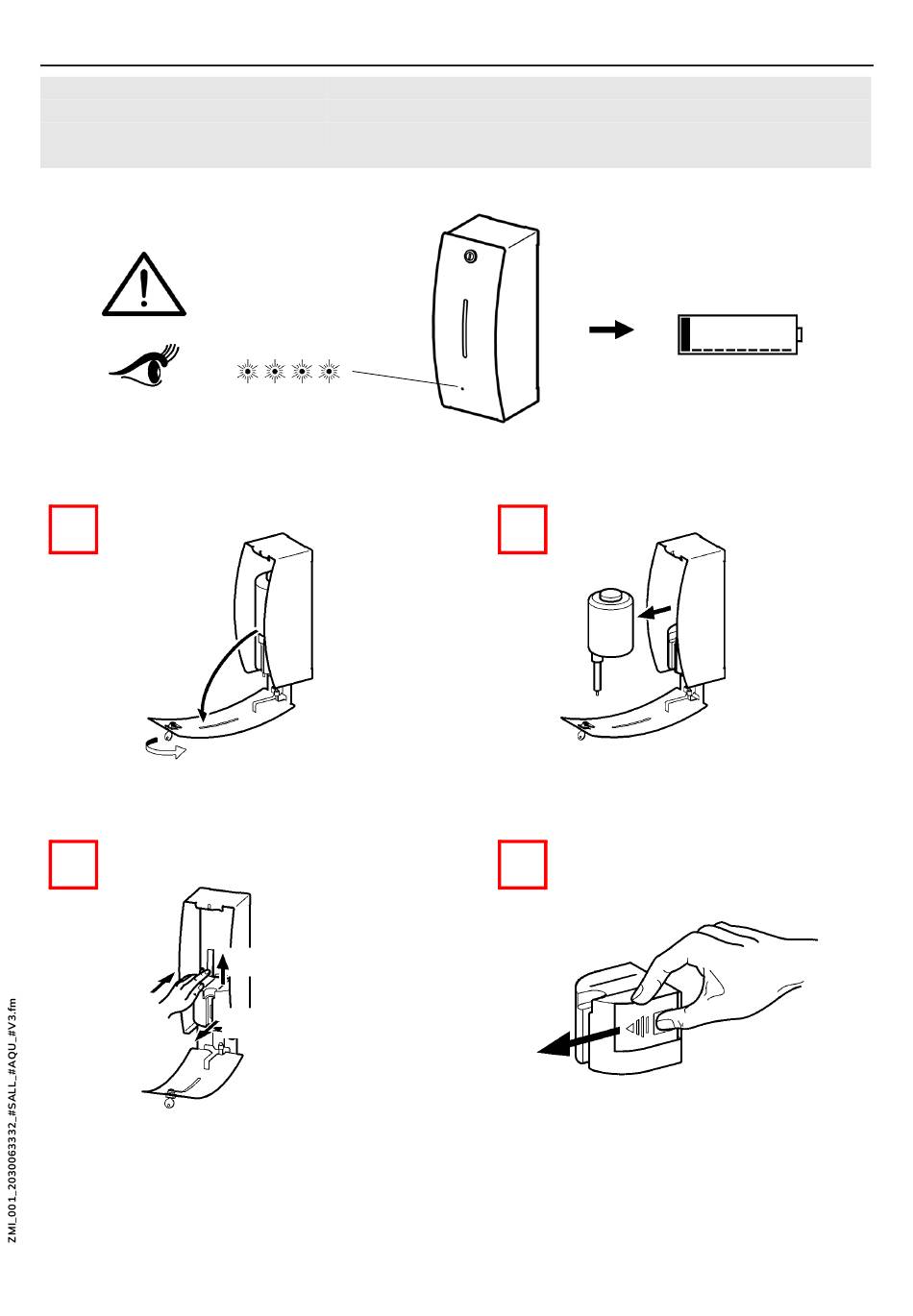 ZMI_001_2030063332_#SALL_#AQU_#V3.fm