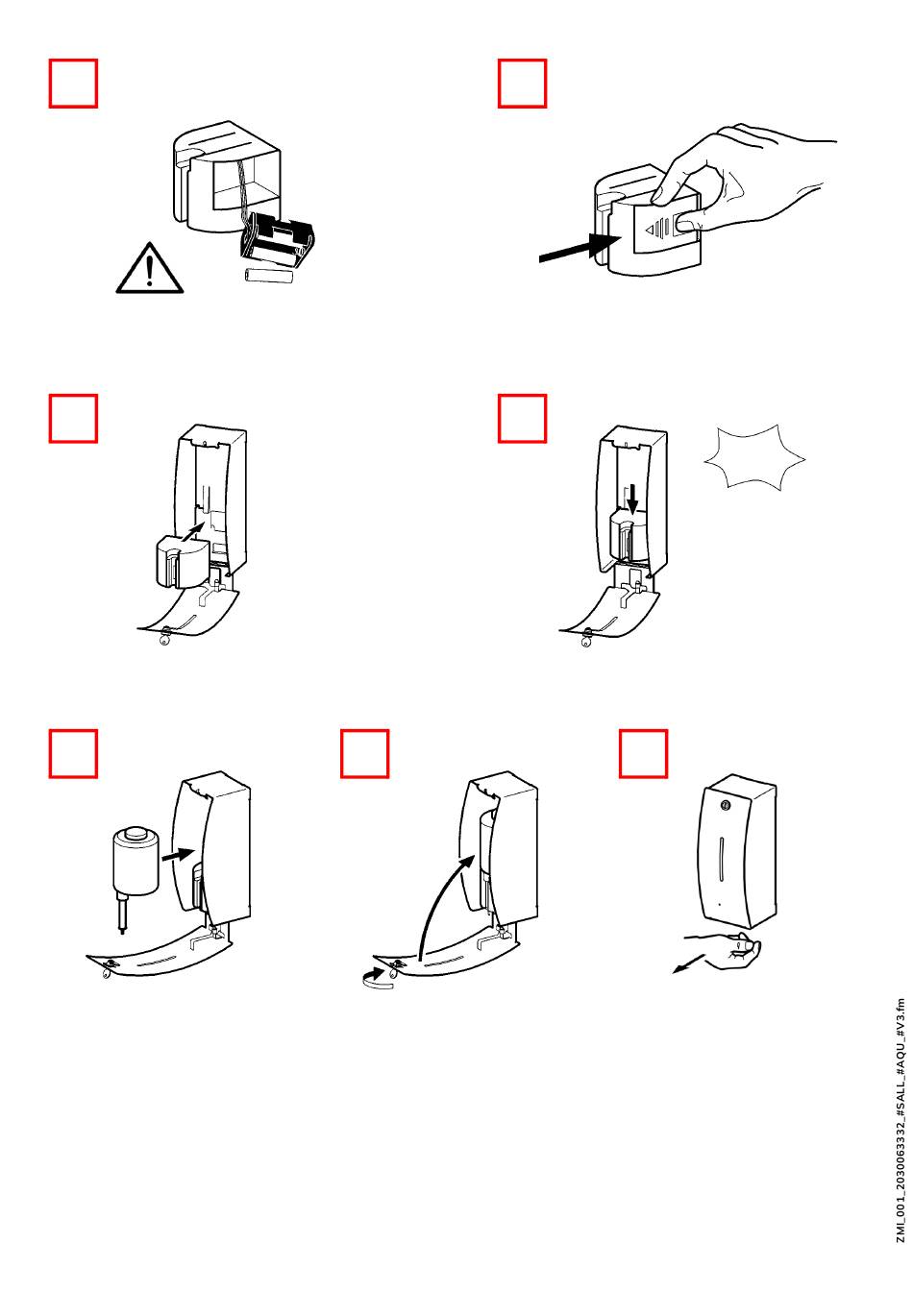 ZMI_001_2030063332_#SALL_#AQU_#V3.fm