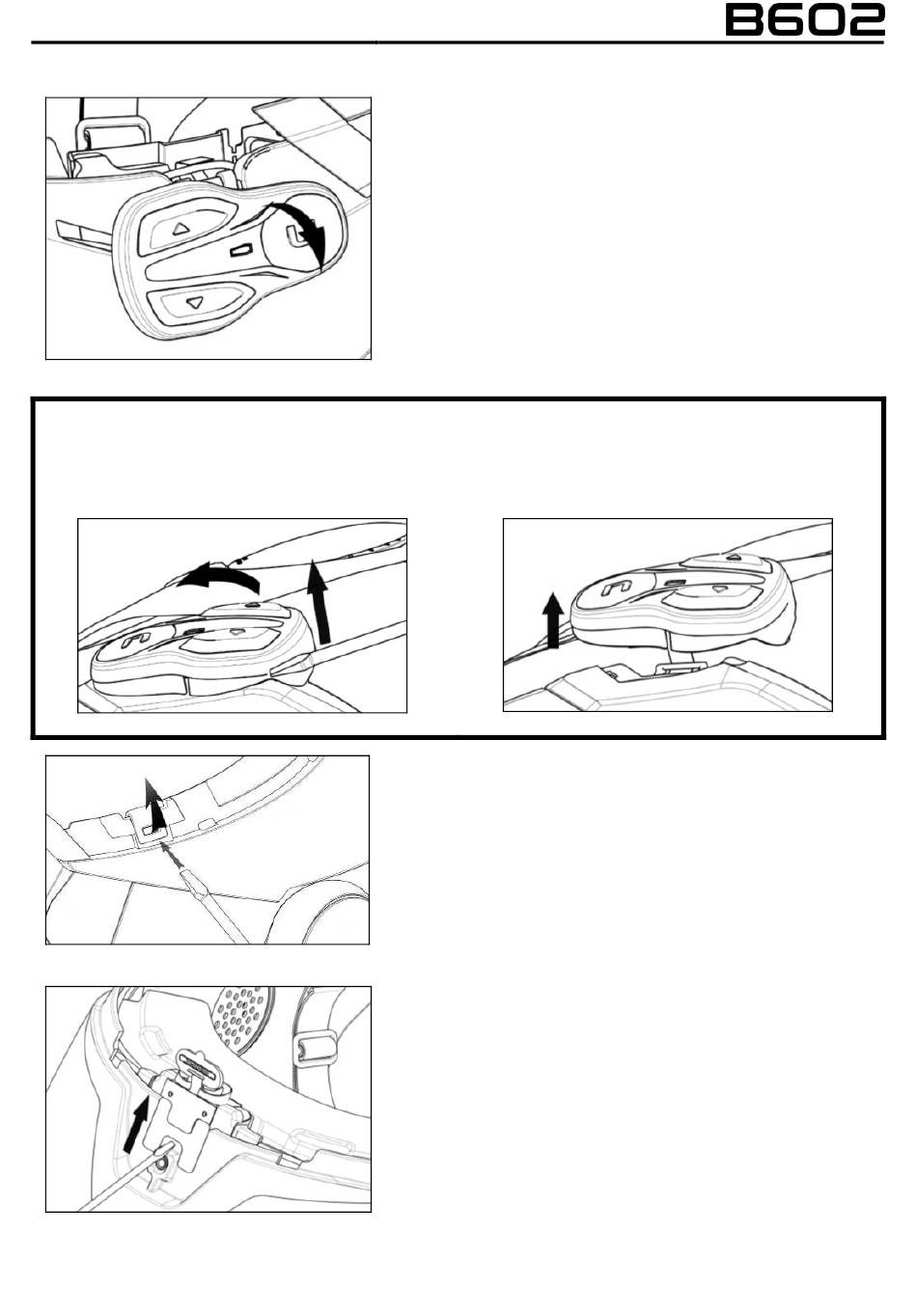 B602