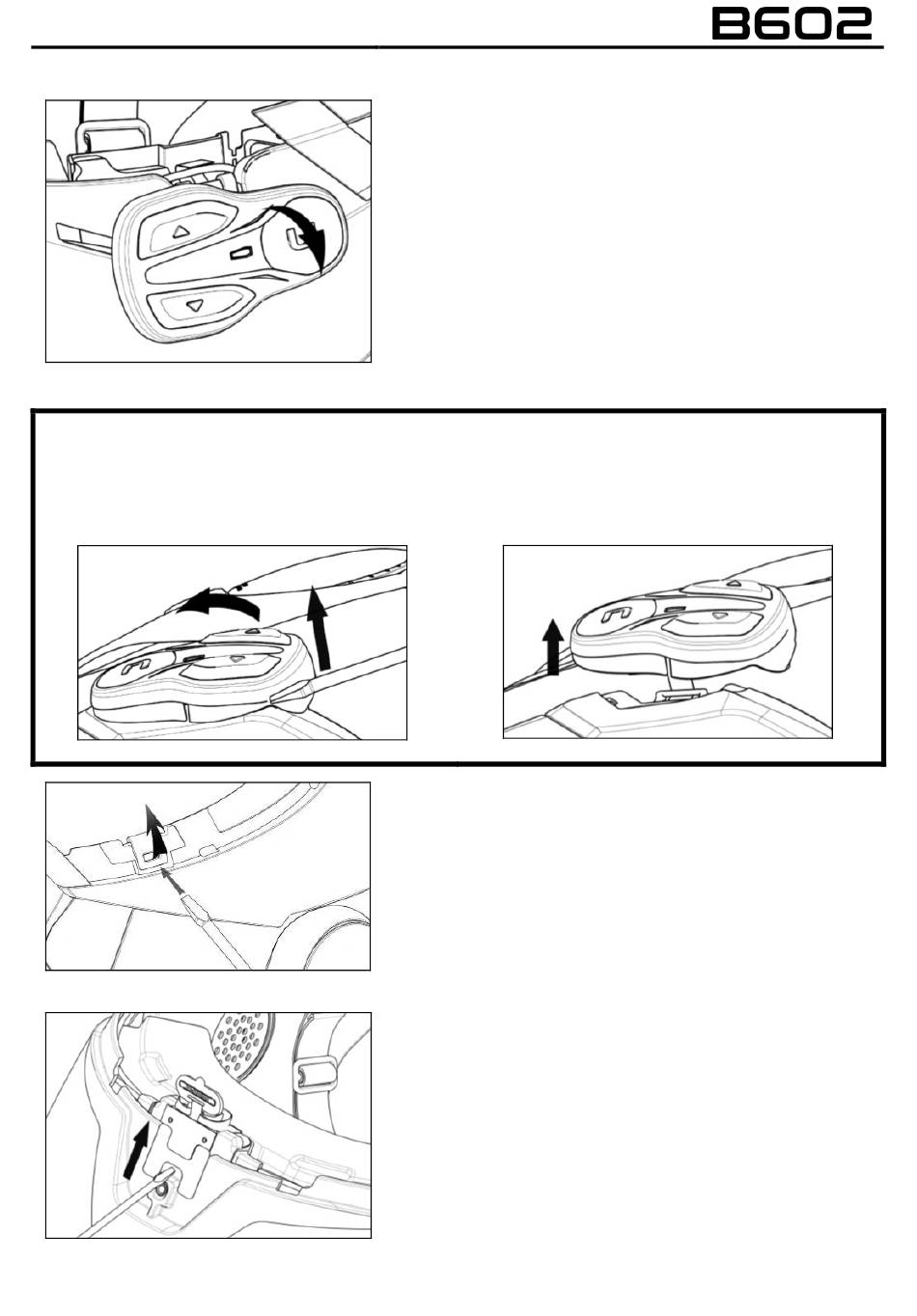 B602