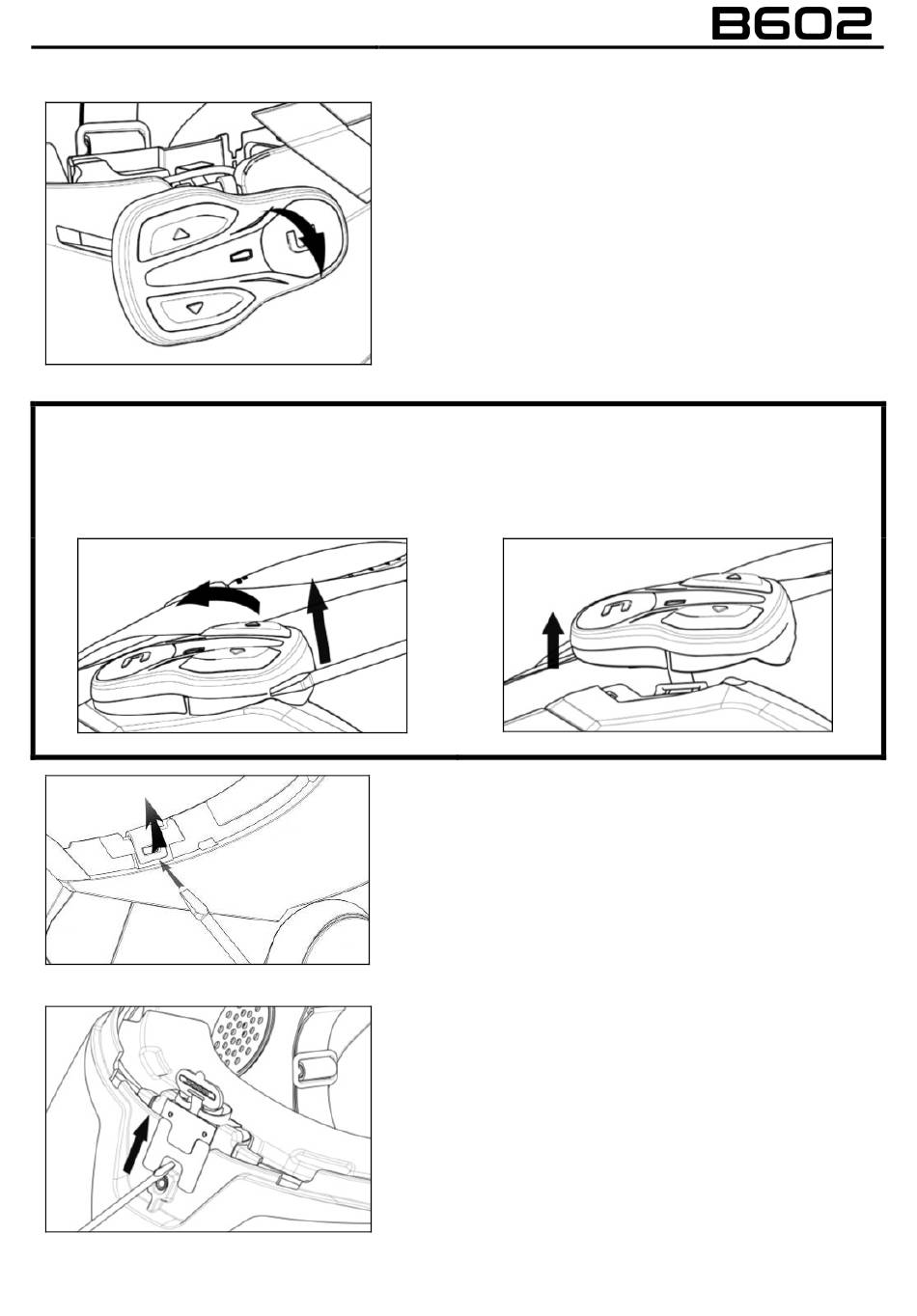 B602