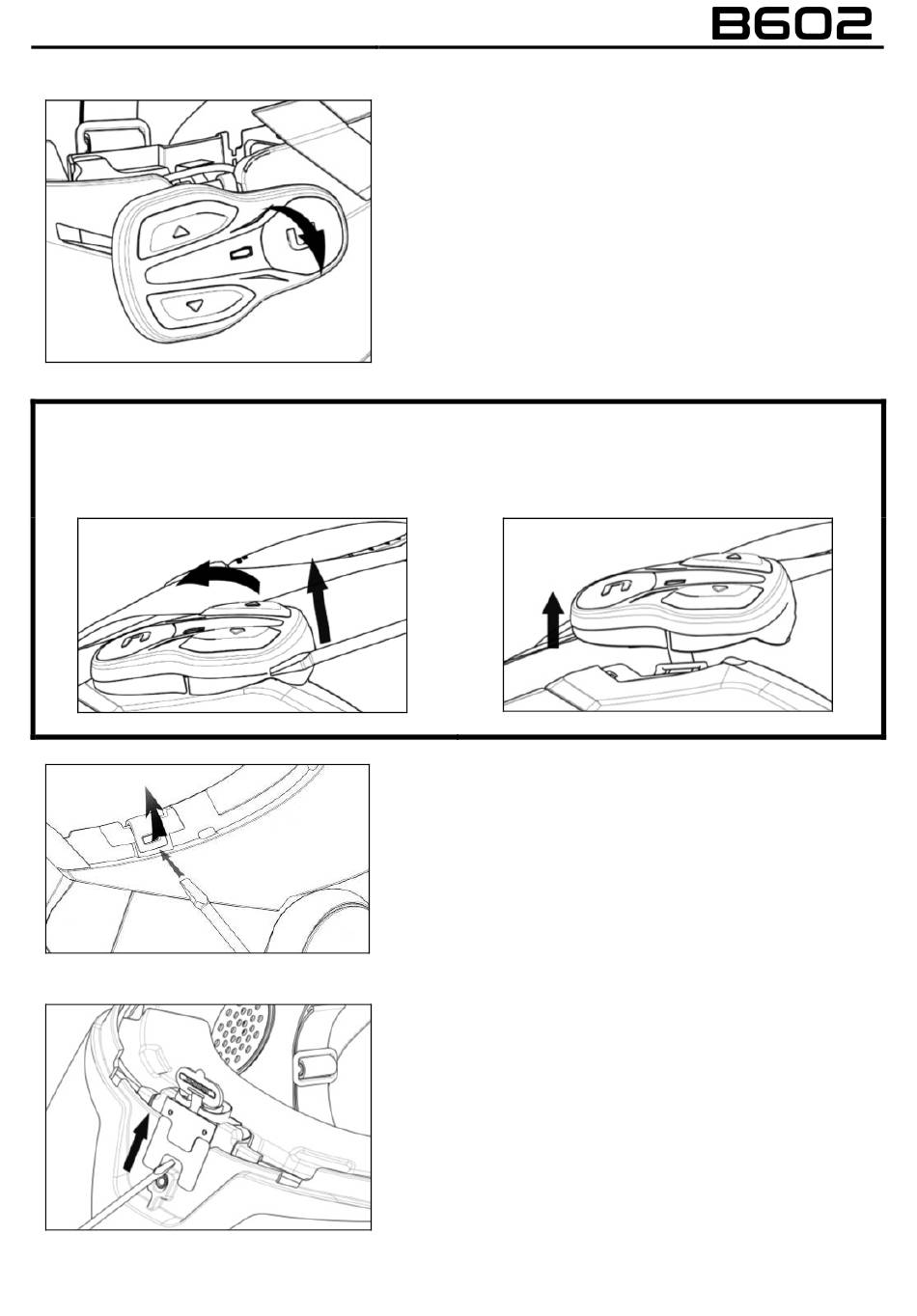 B602