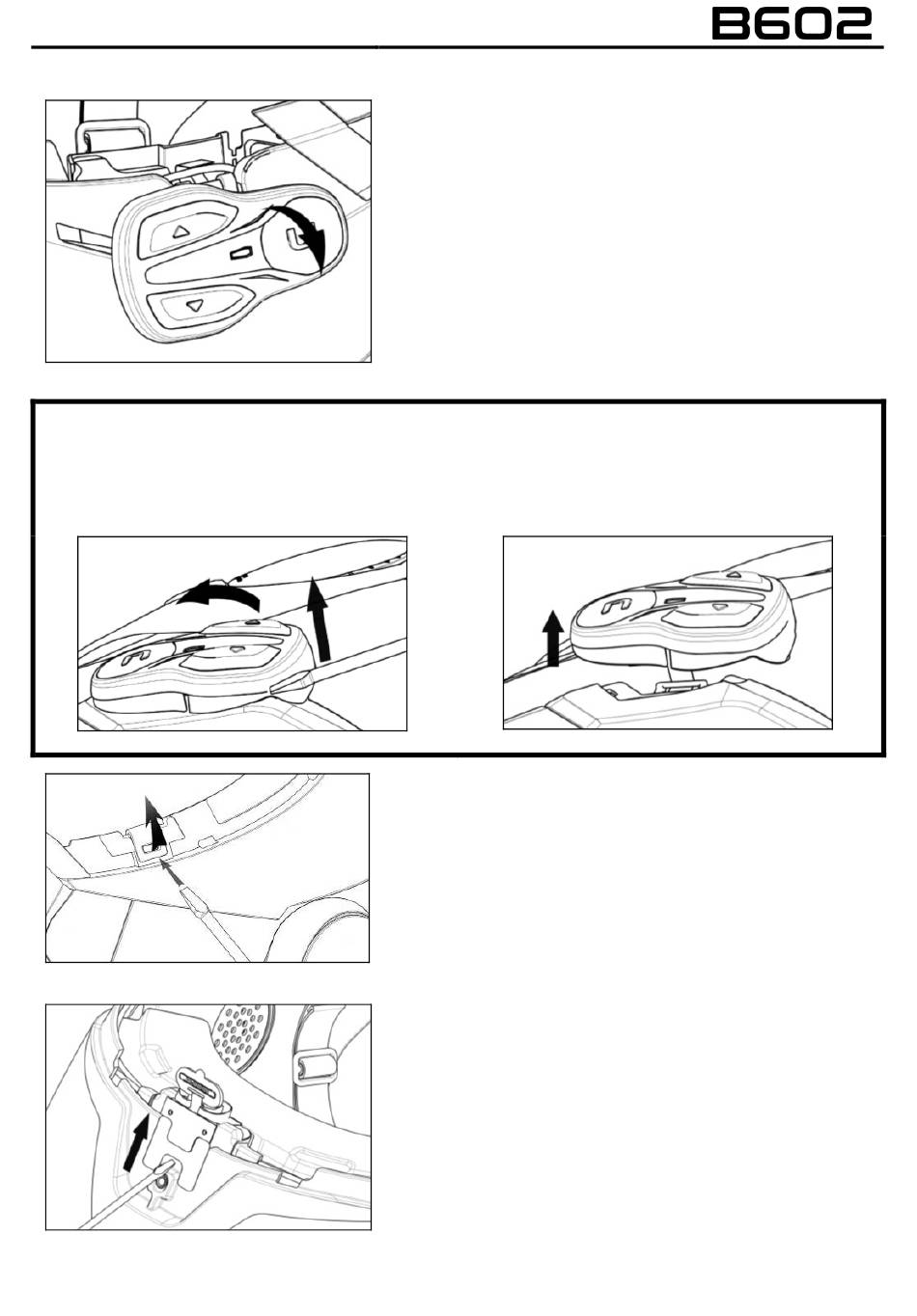 B602