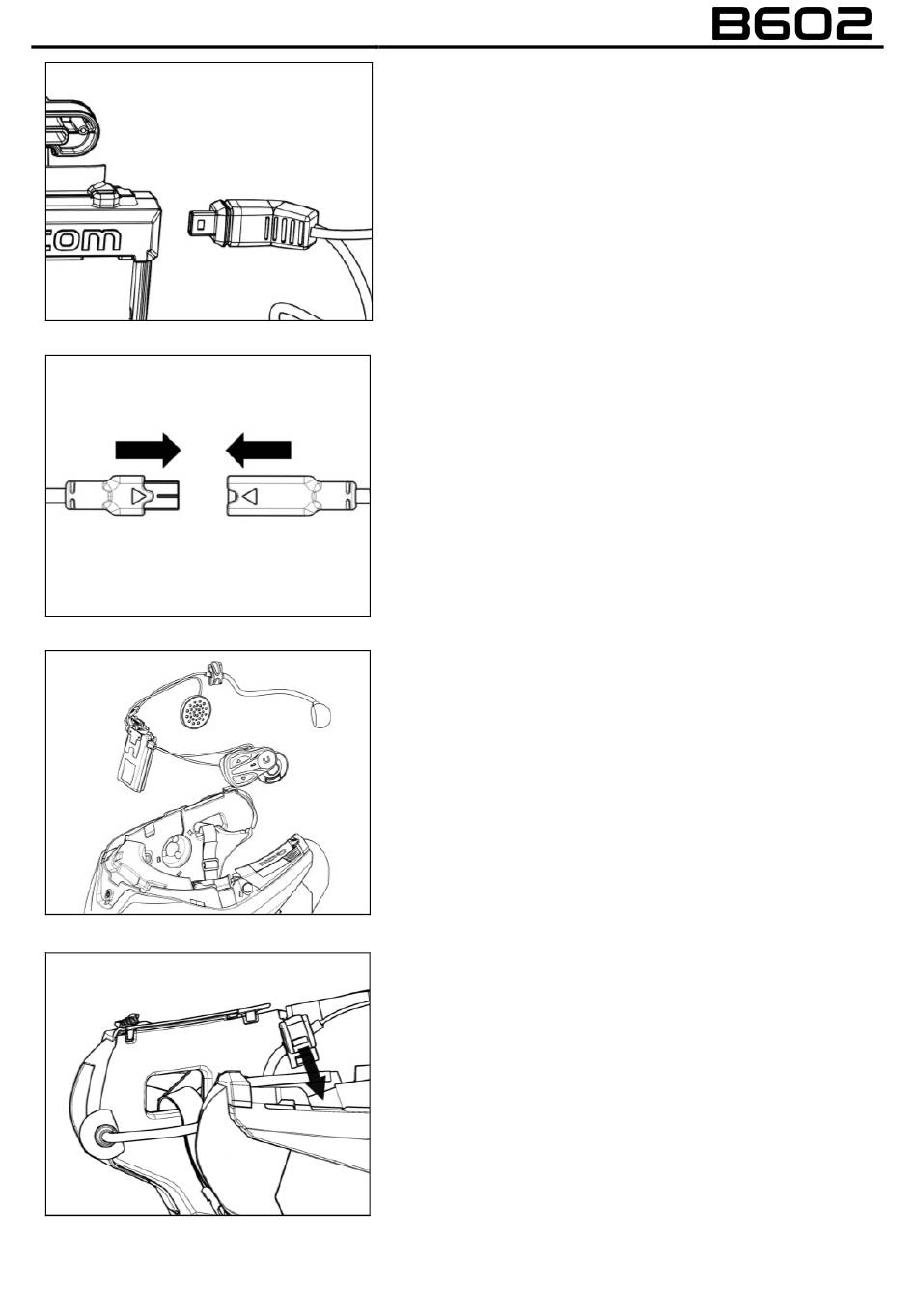 B602

com