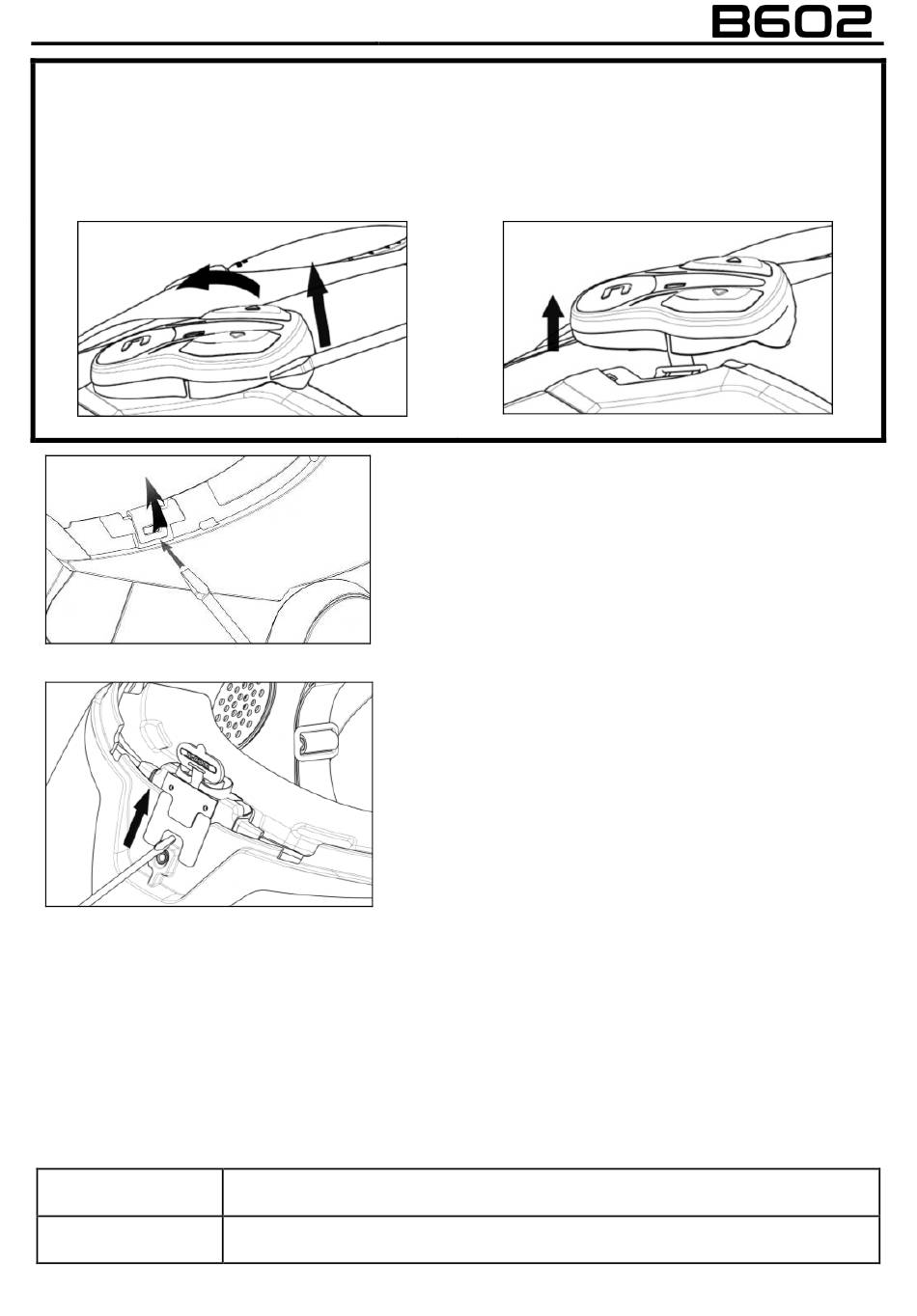 B602