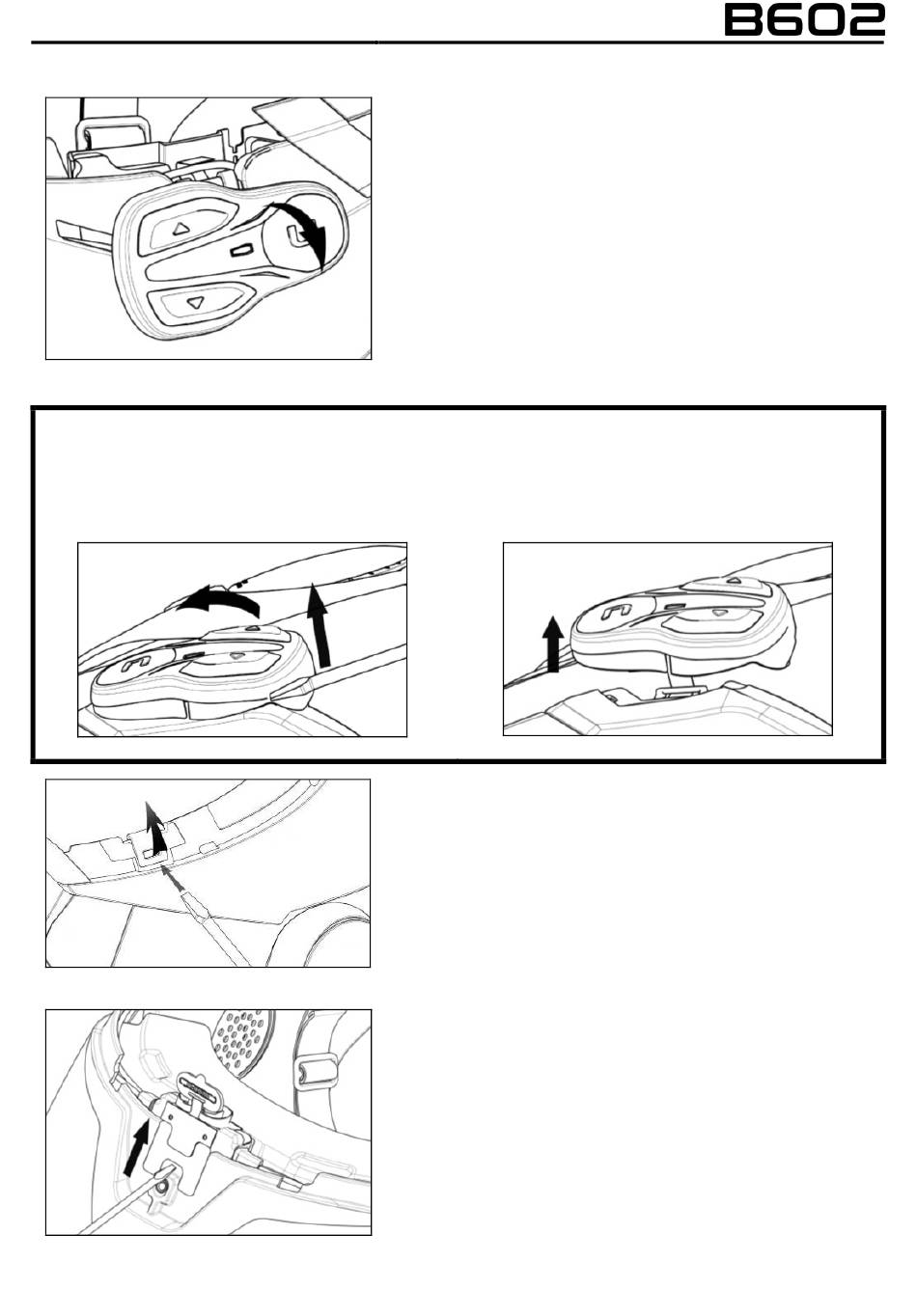 B602