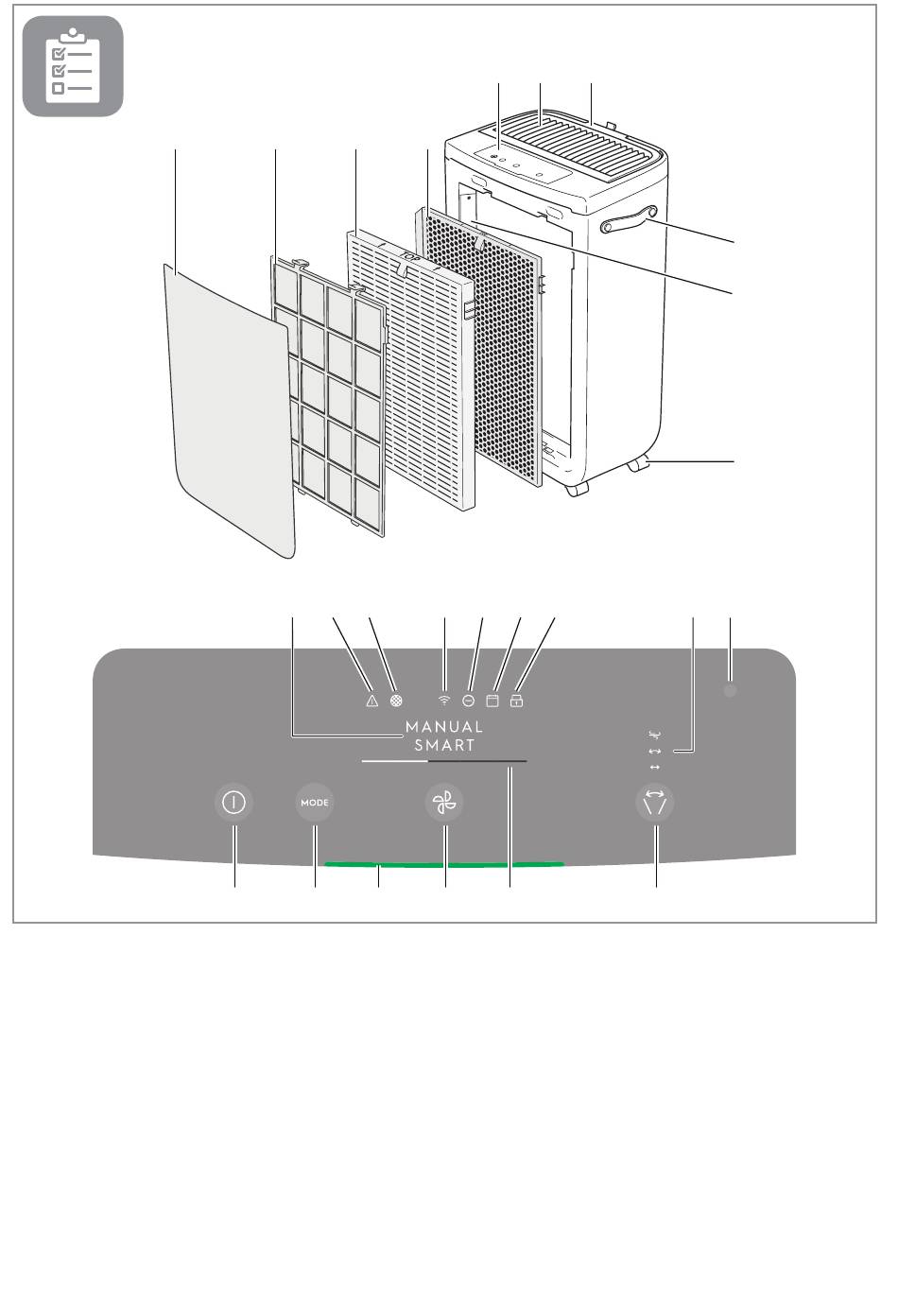 MANUAL
SMART

MODE