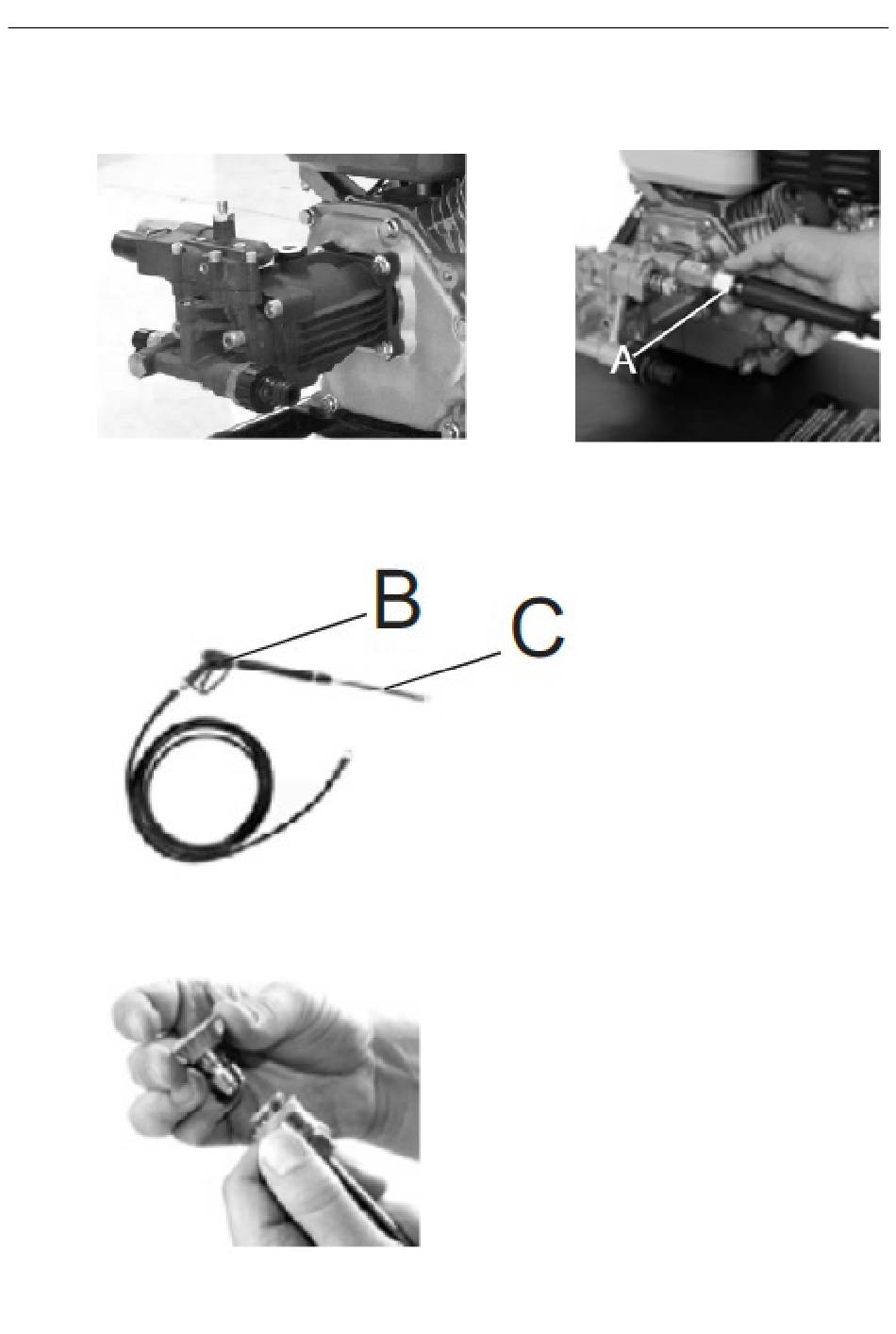 A

B

C