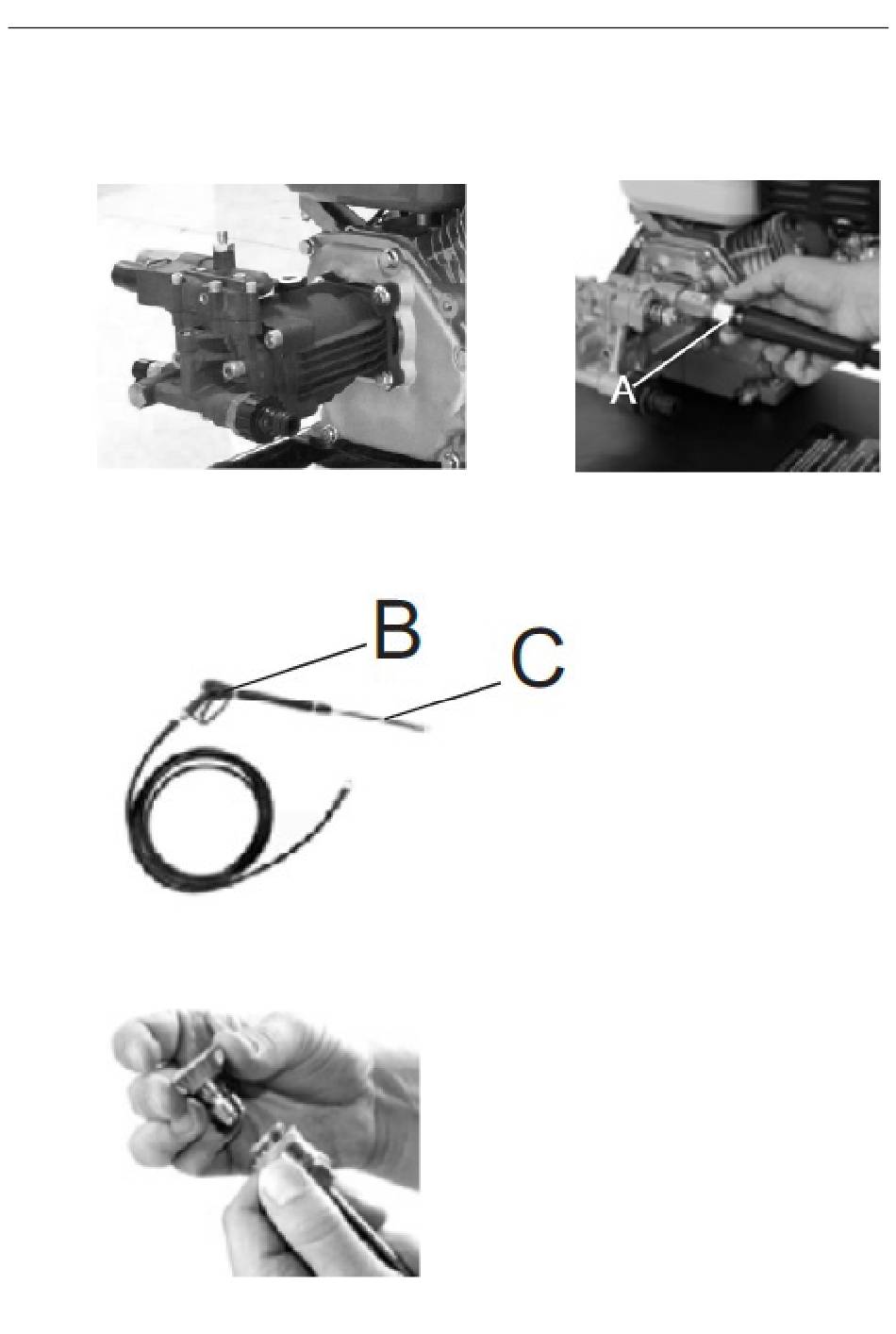 A

B

C