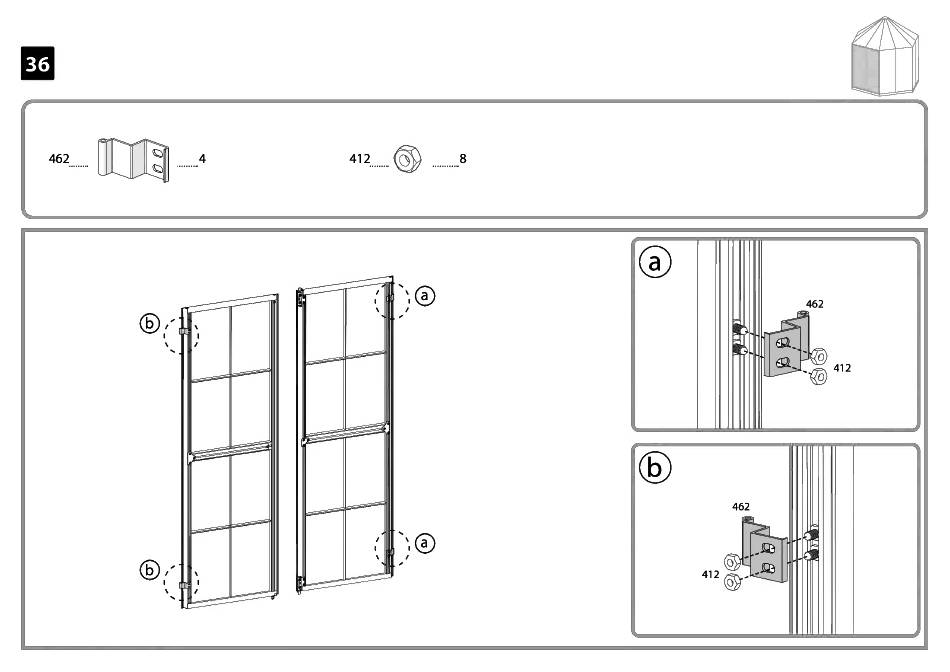 36

462 4

412 8

b
a
b
a

a
462
412

b
462
412