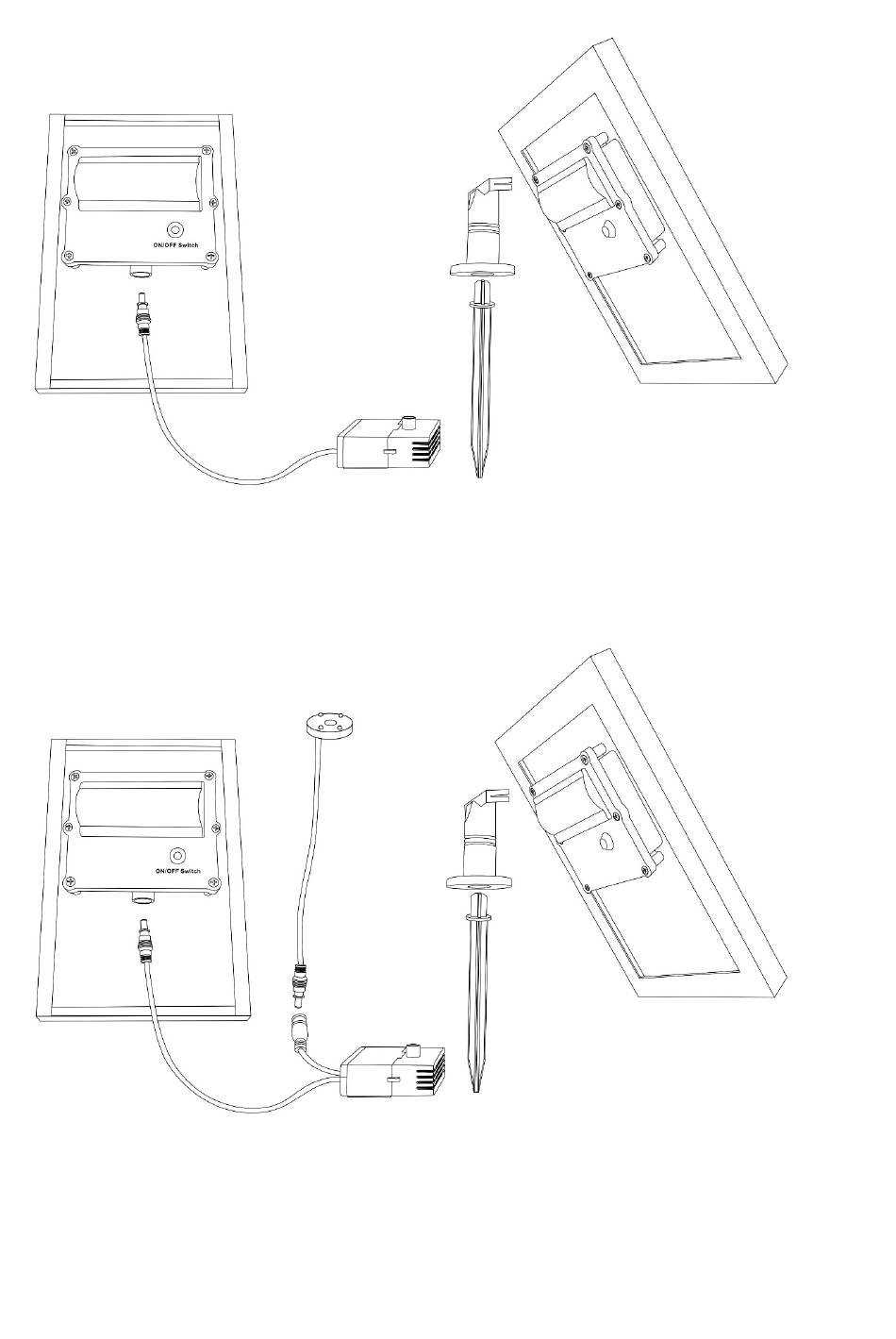 ON/OFF Switch

ON/OFF Switch