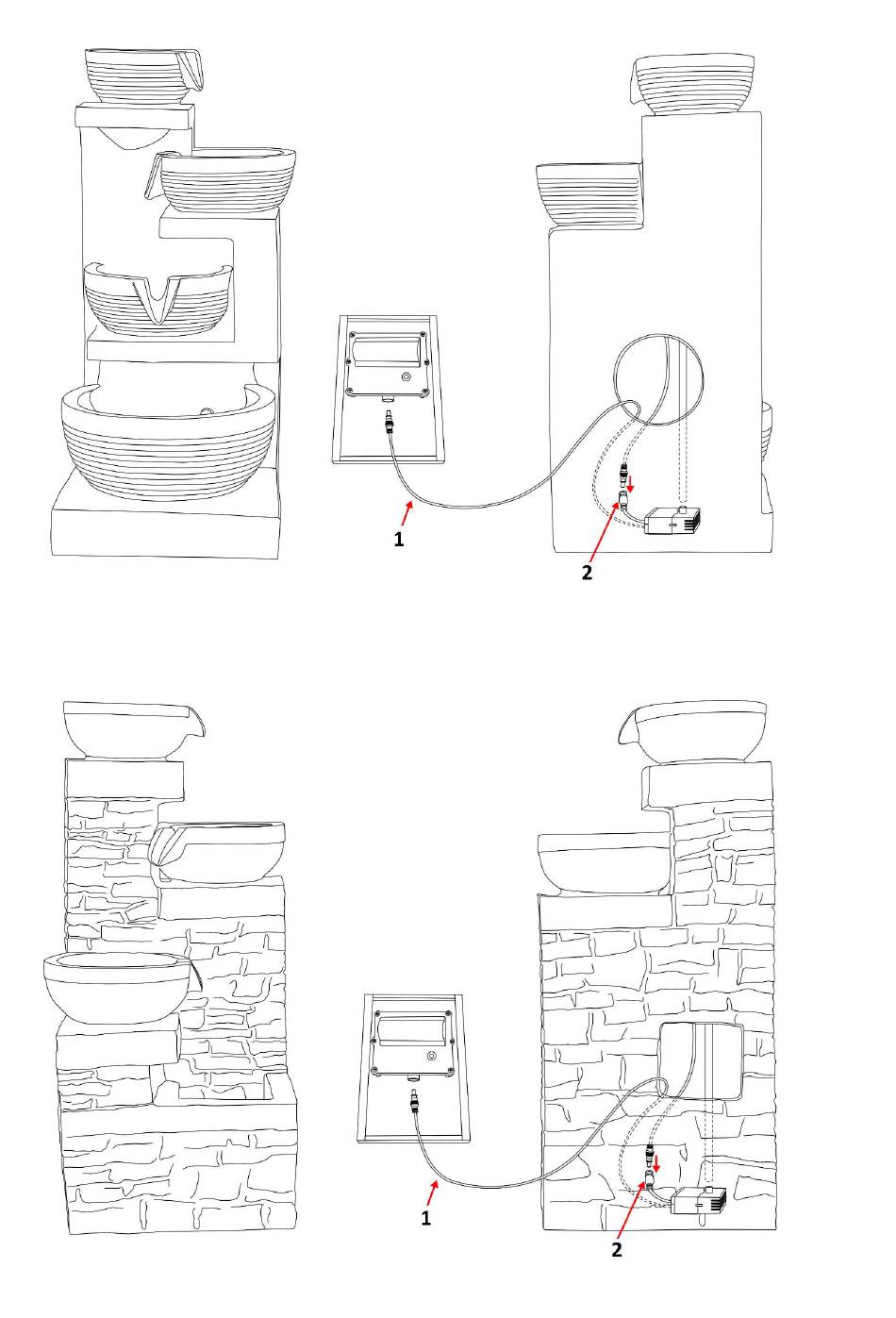 1
2
1
2