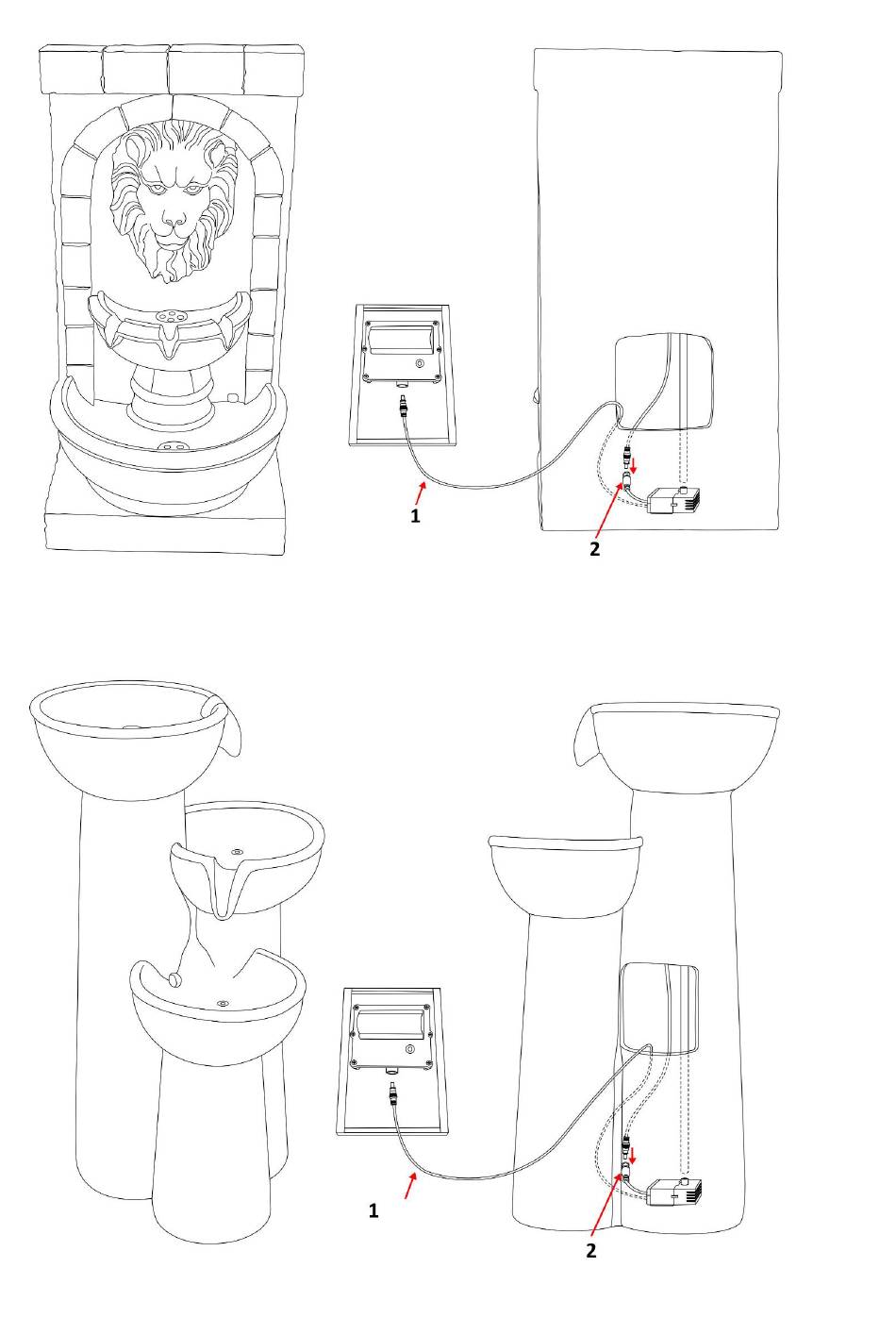 1

2

1

2