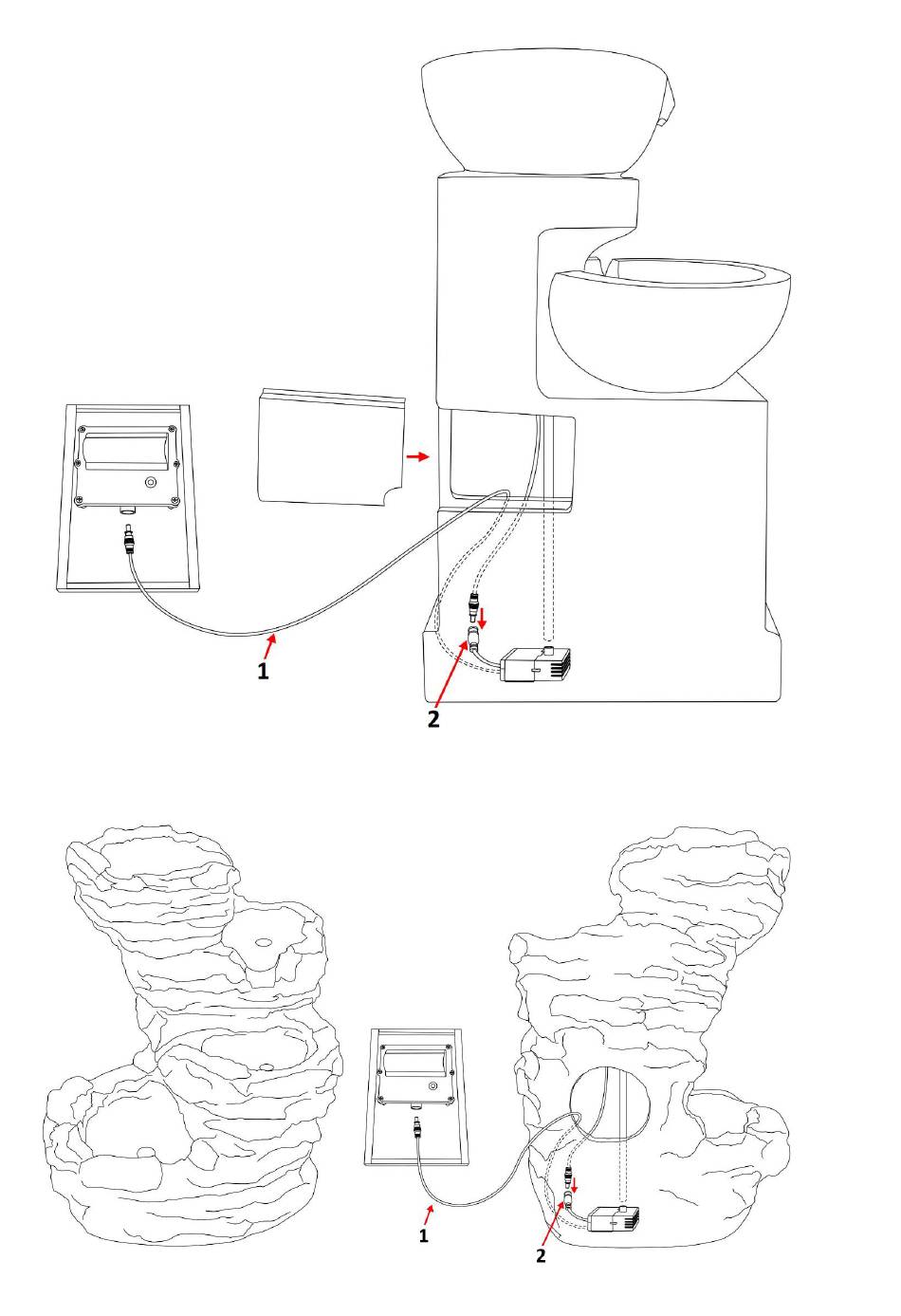 1
2
1
2