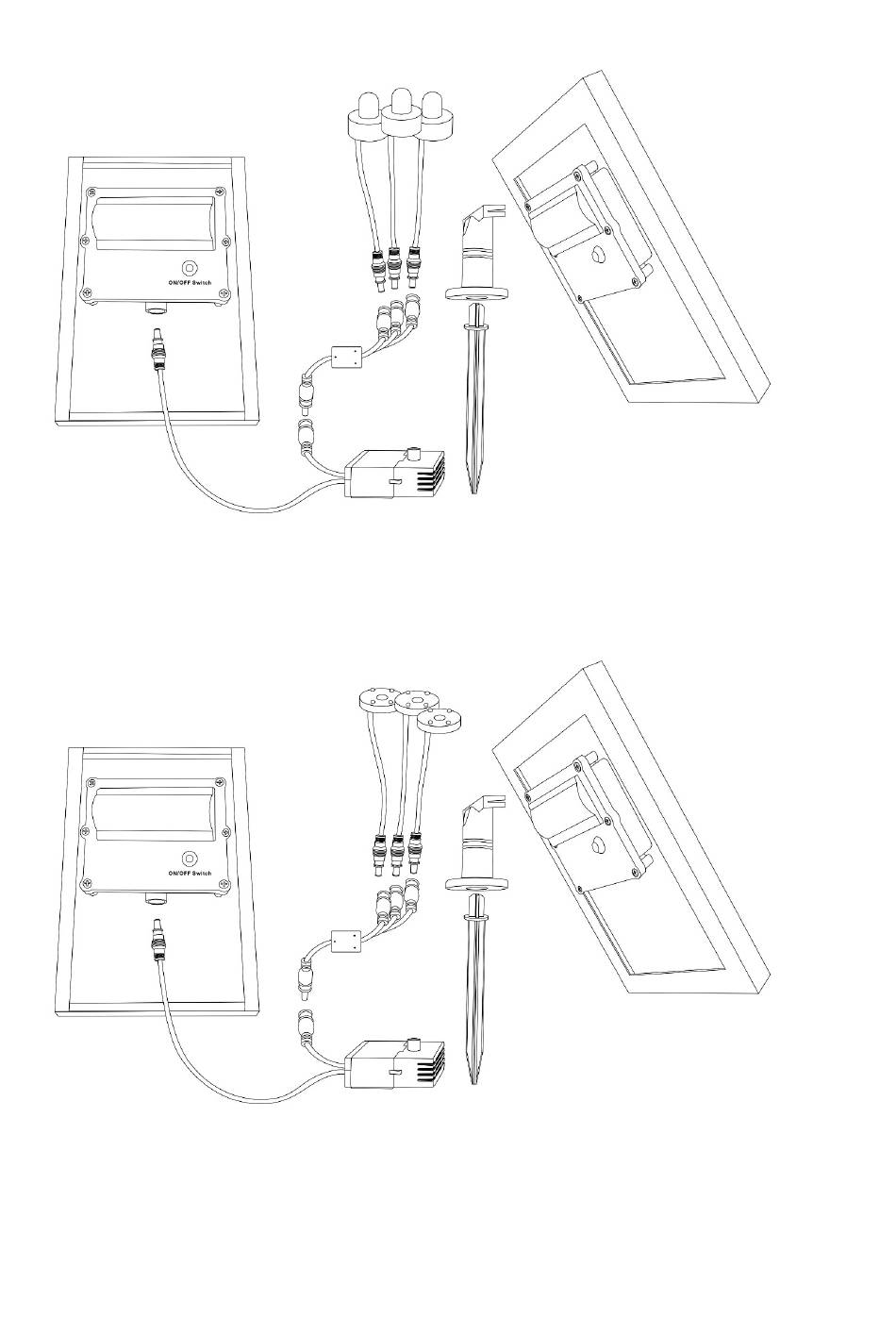 ON/OFF Switch

ON/OFF Switch