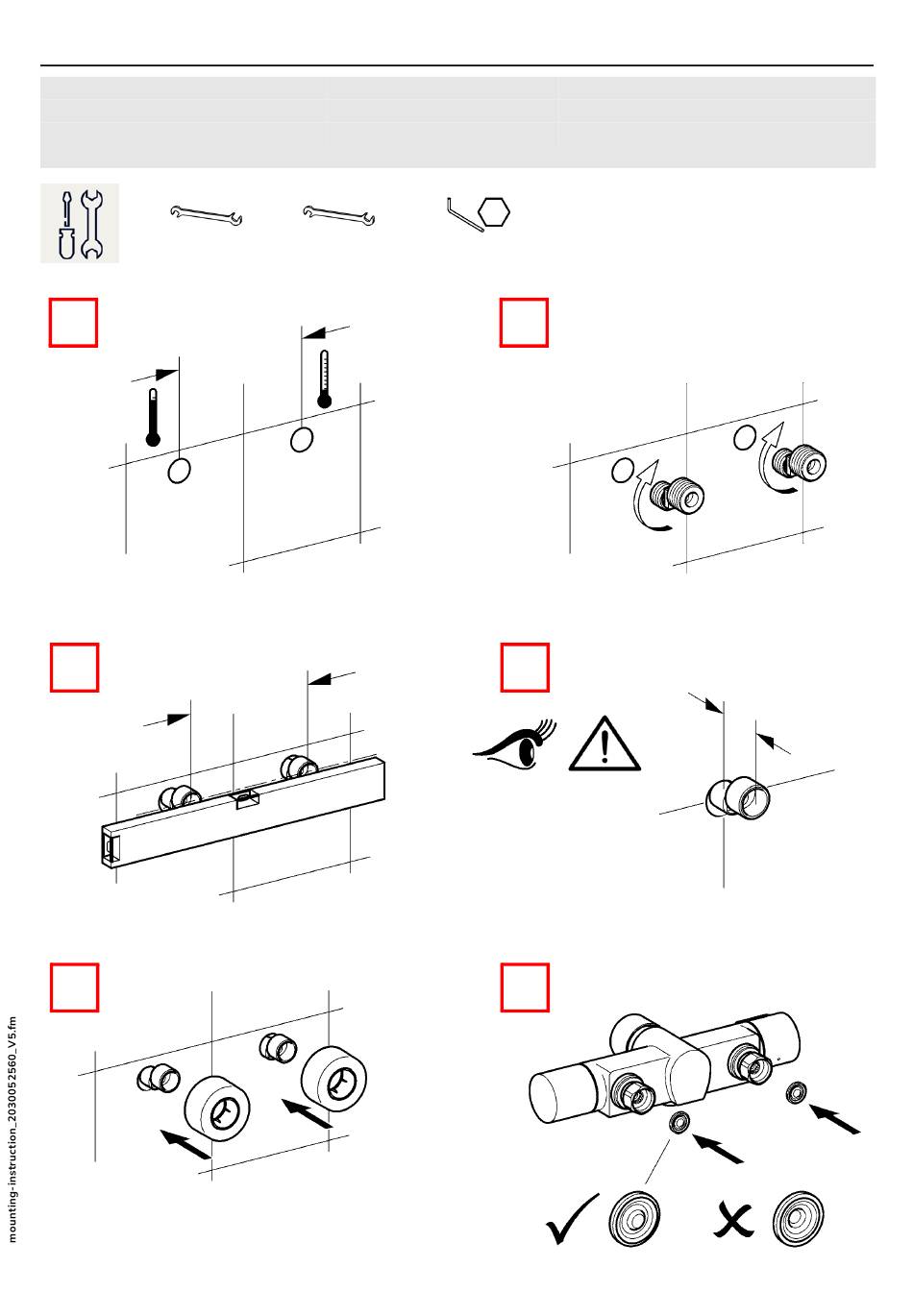 mounting-instruction_2030052560_V5.fm