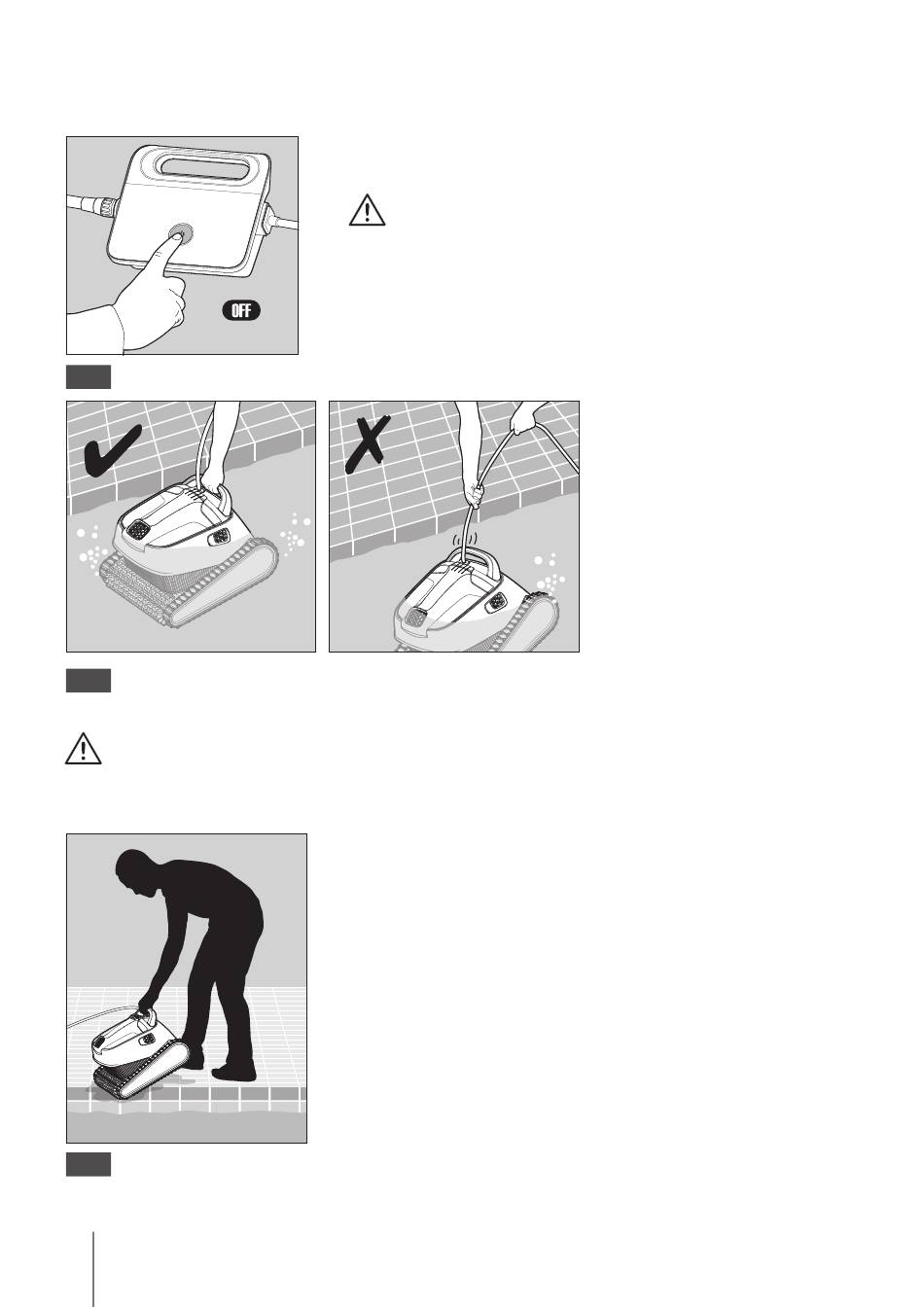 OFF