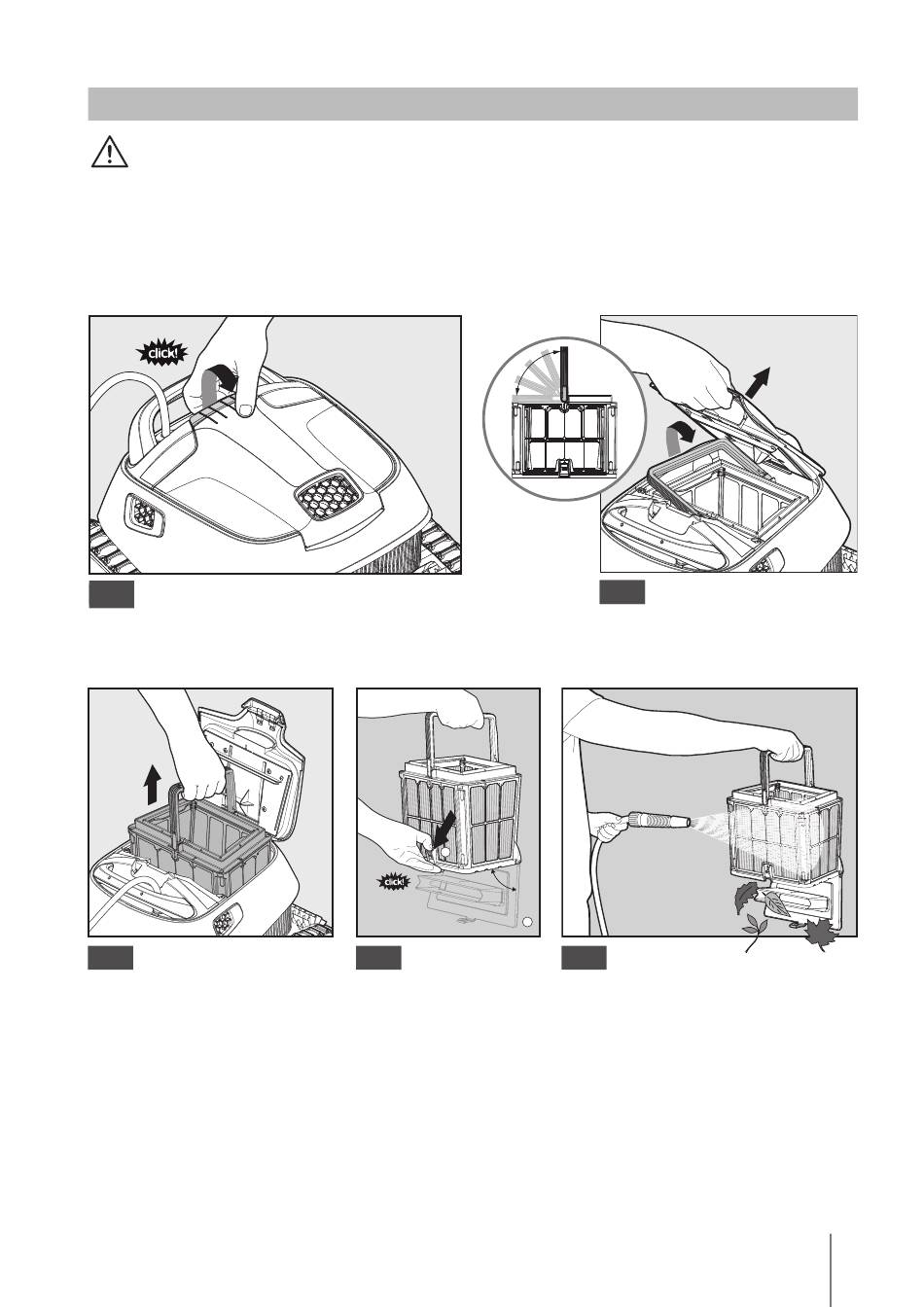 click!

click!