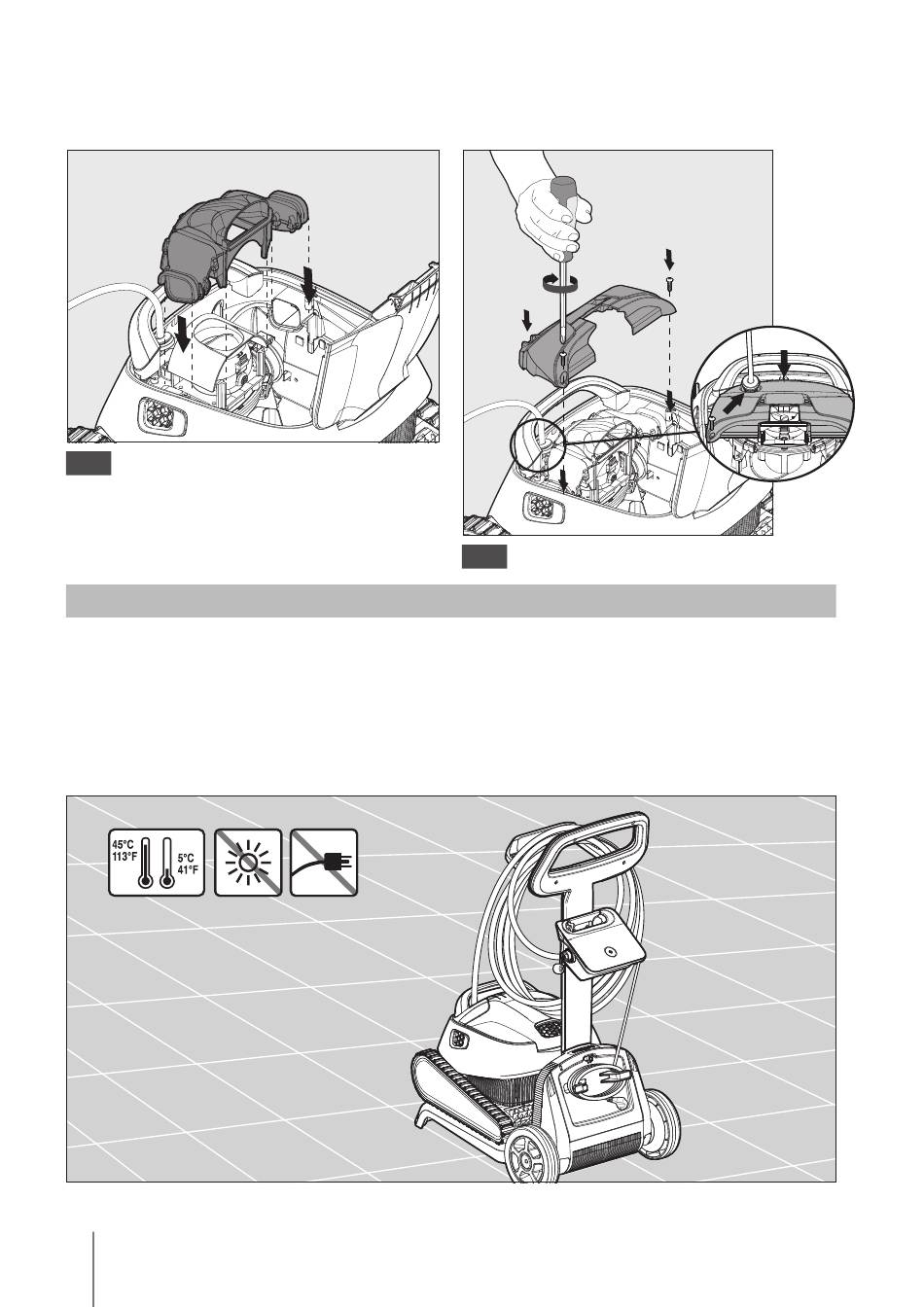 45°C
113°F

5°C
41°F