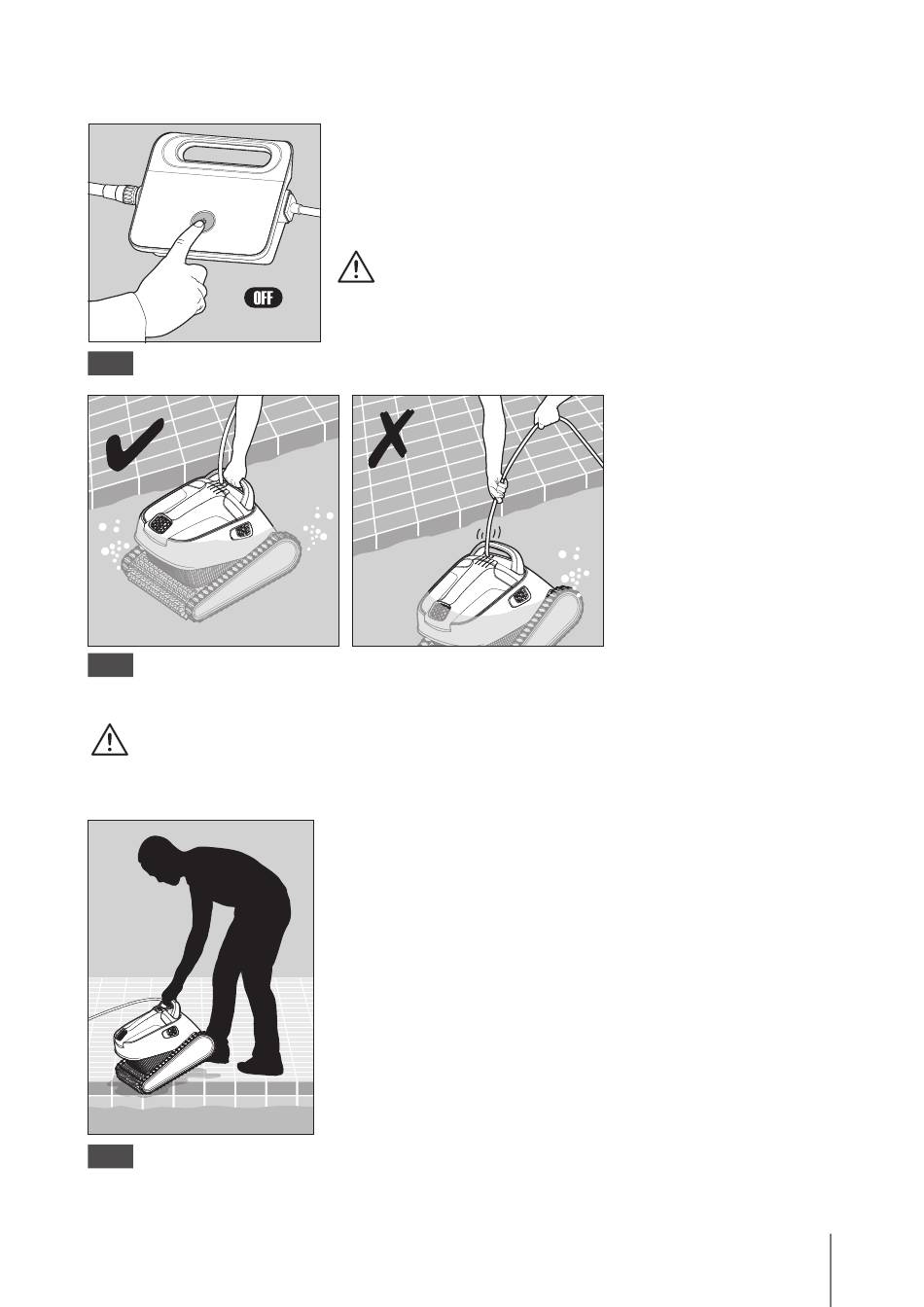 OFF