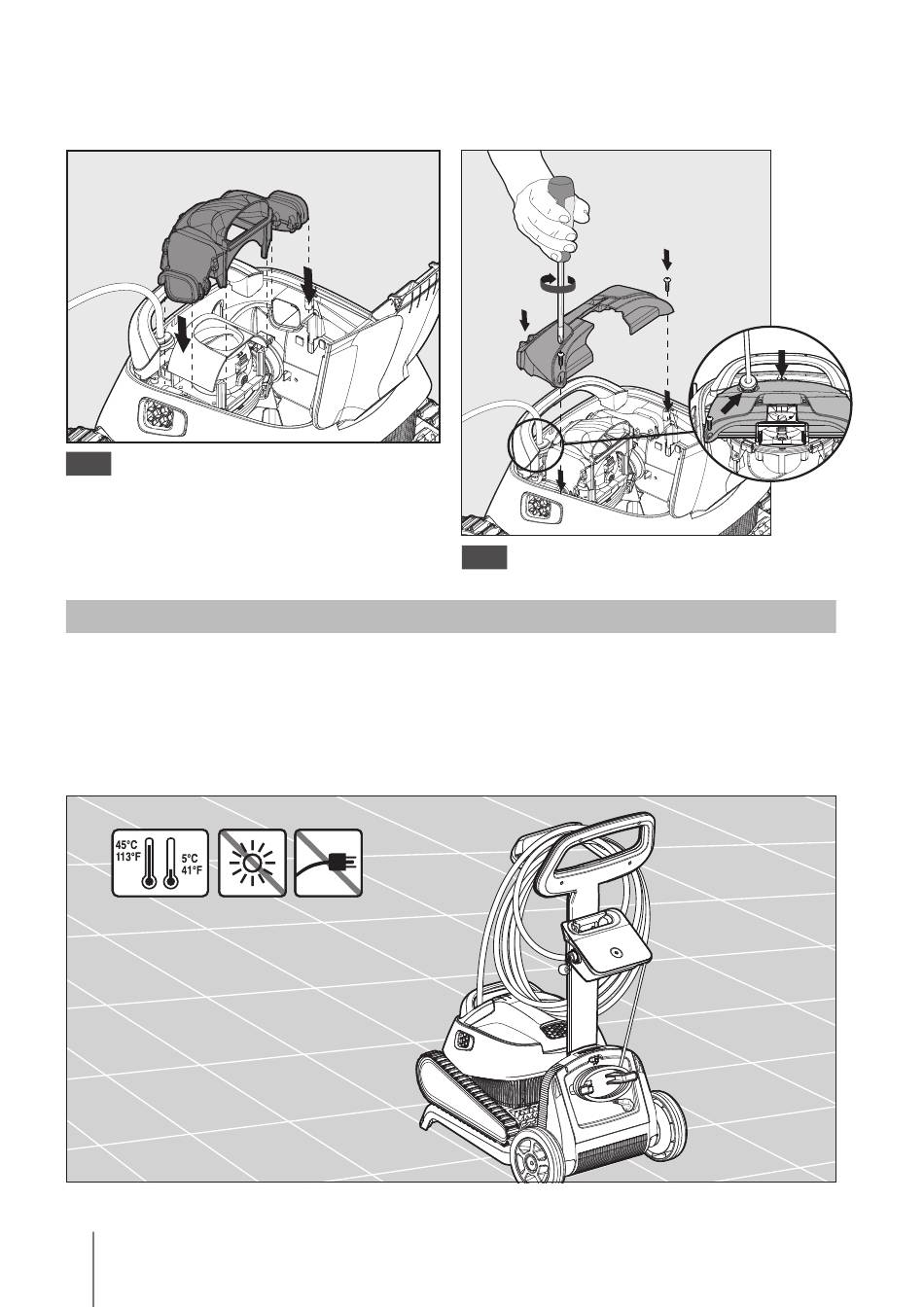 45°C
113°F

5°C
41°F