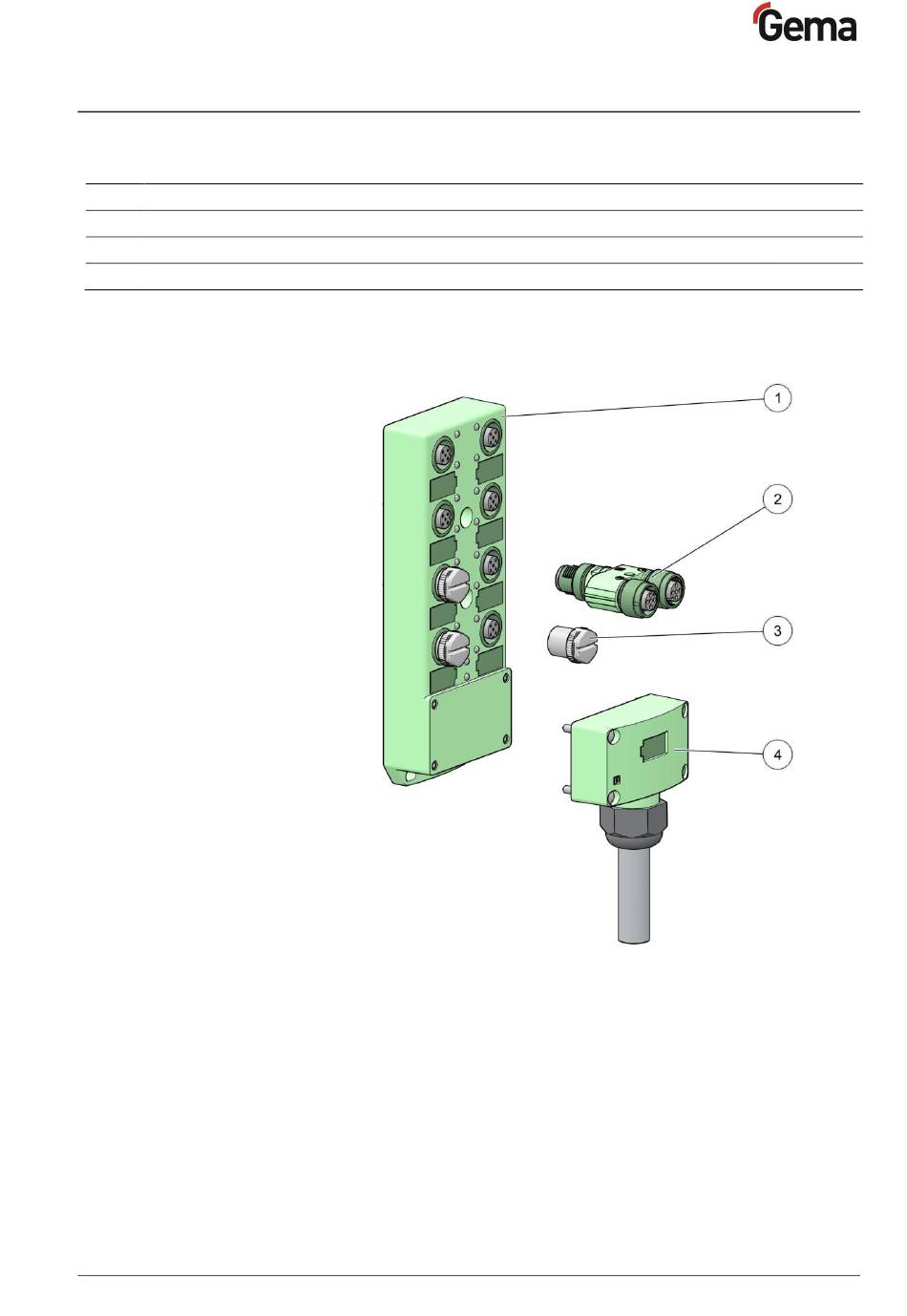 Gema

1
2
3
4