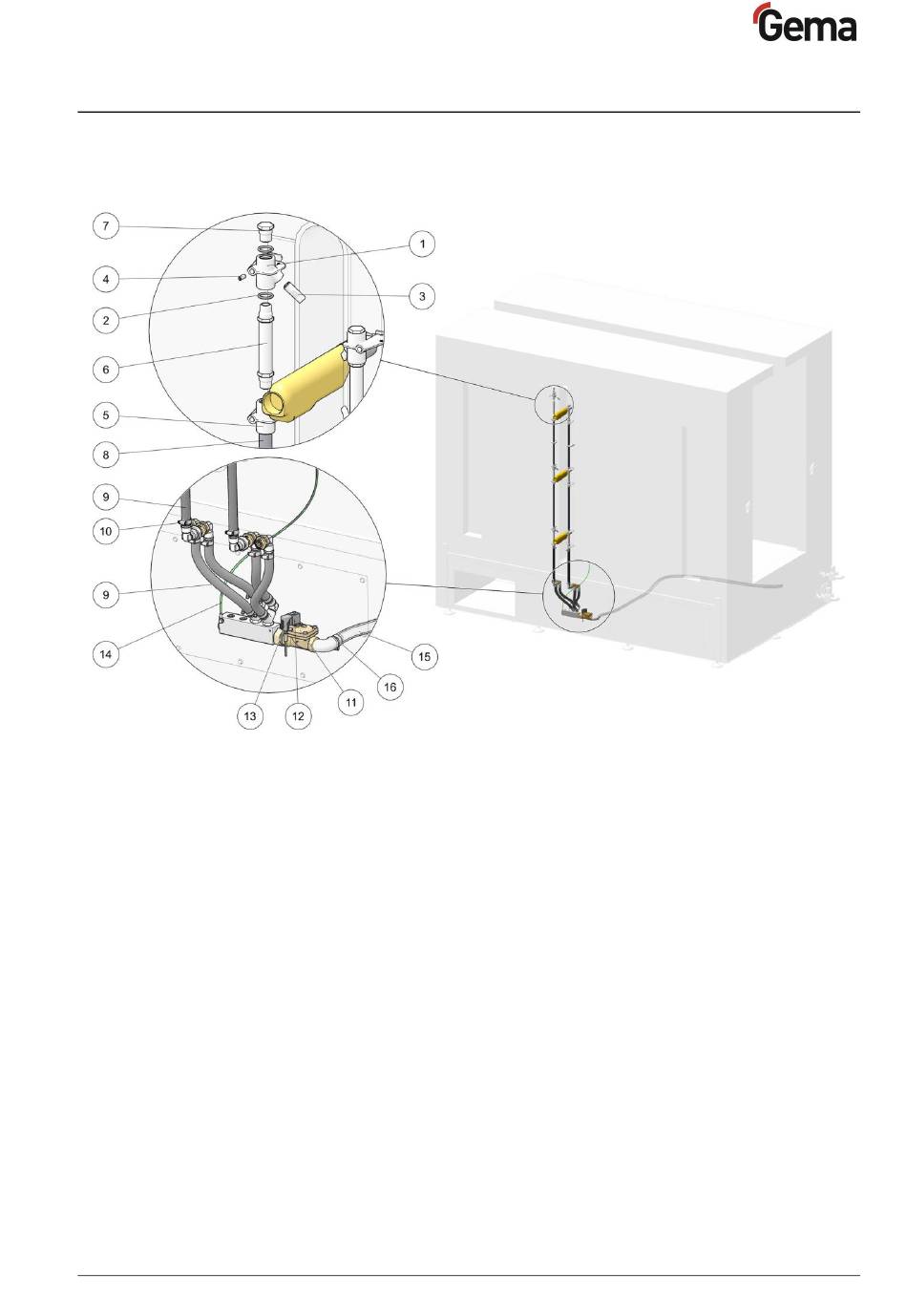 Gema

7
1
4
3
2
6
5
8
9
10
9
14
15
16
11
12
13