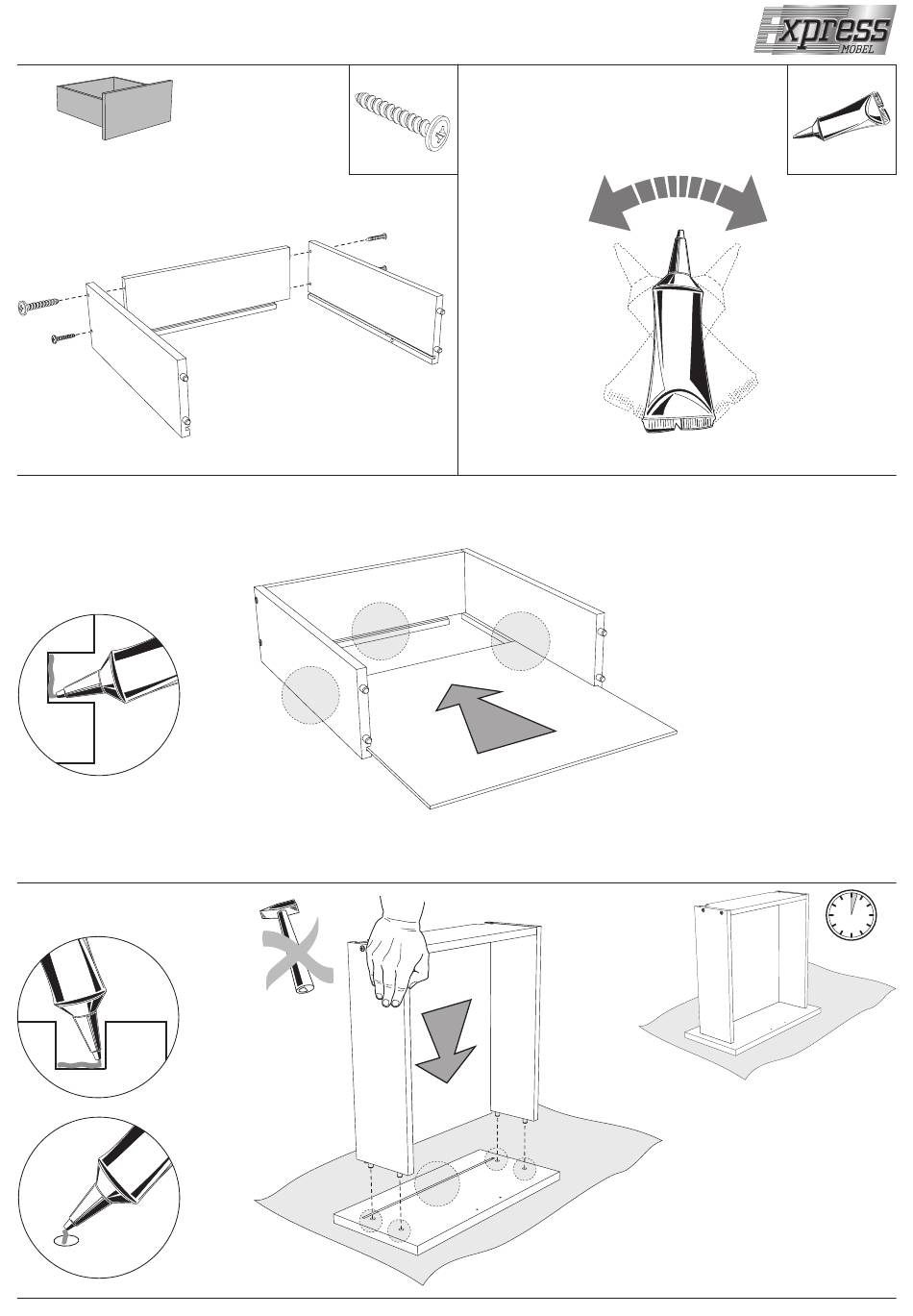 Express MÖBEL