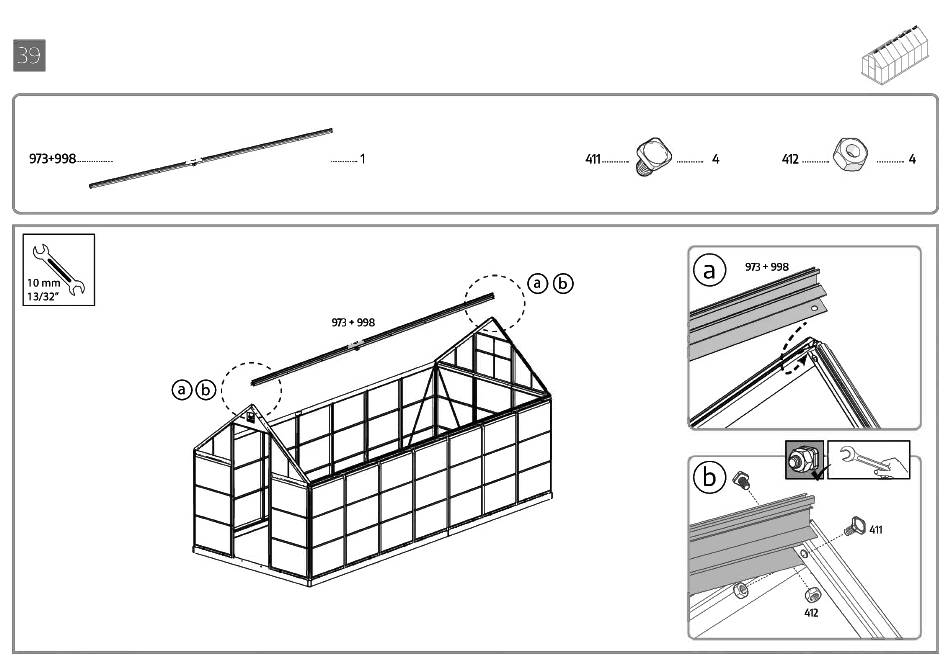 39

973+998 1

411 4

412 4

10 mm
13/32"

973 + 998

a b

a b

a
973 + 998

b
411
412