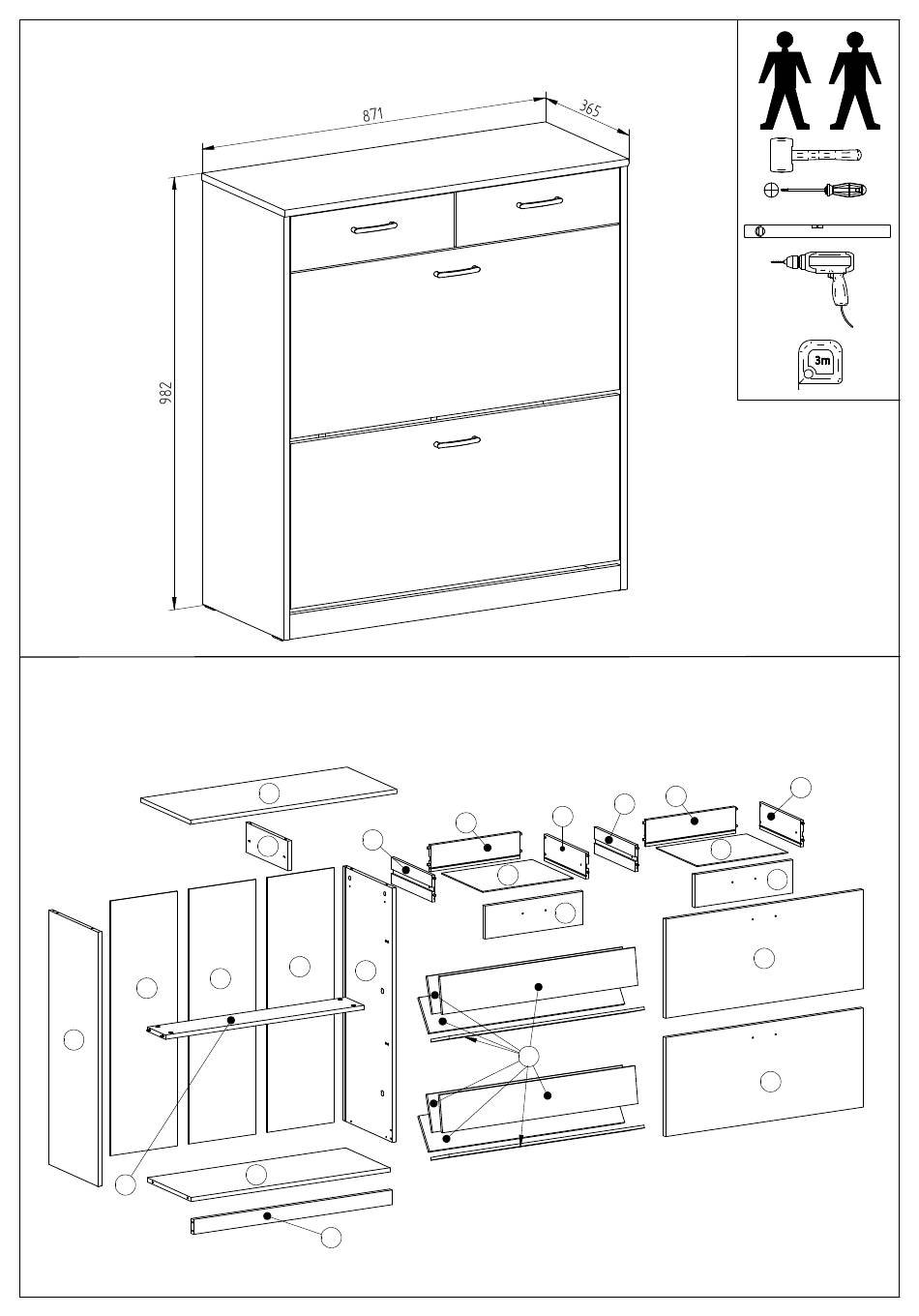 871
365
982
3m