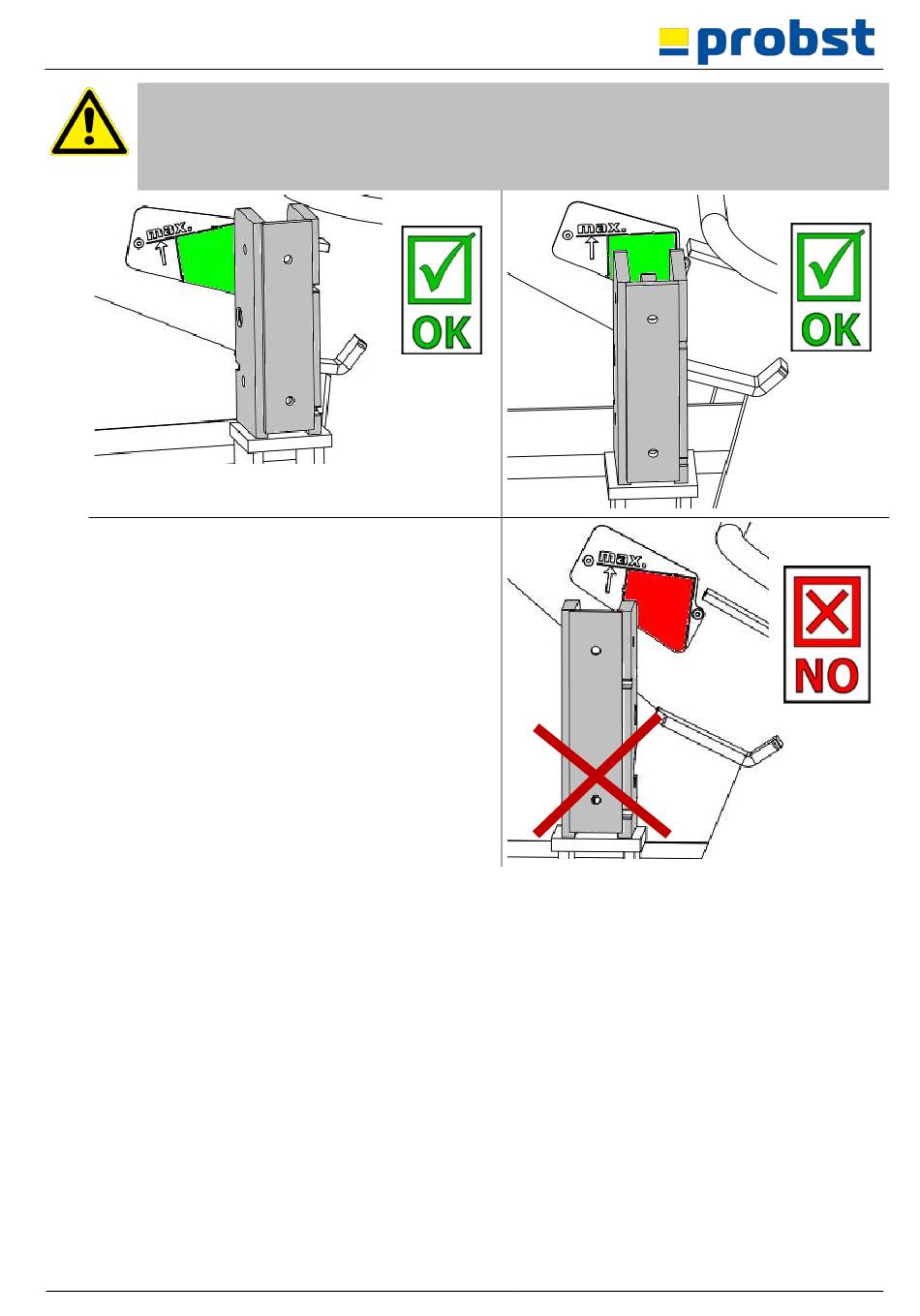 probst

max.

OK

max.

OK

max.

NO