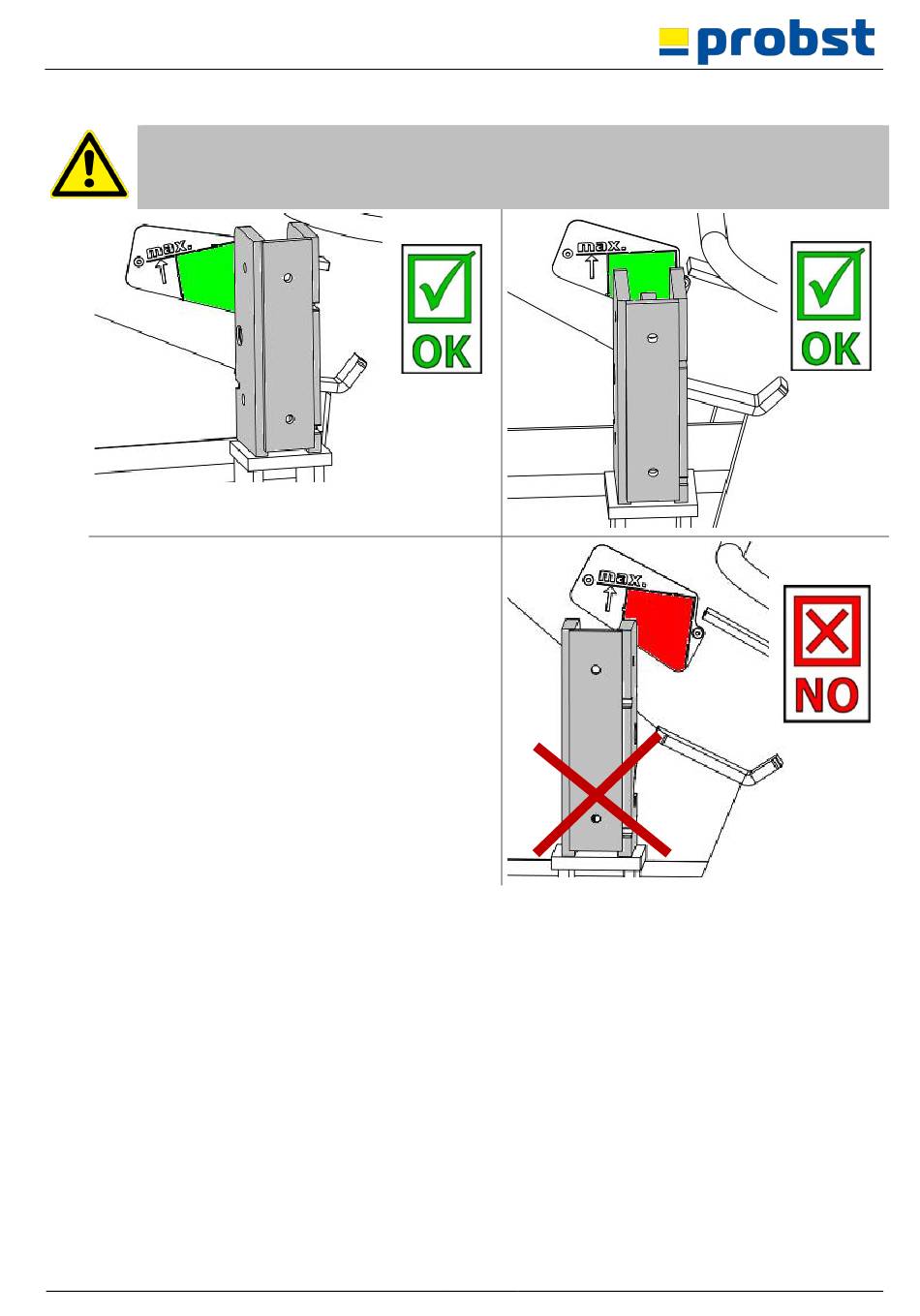 probst

max.

OK

max.

OK

max.

NO