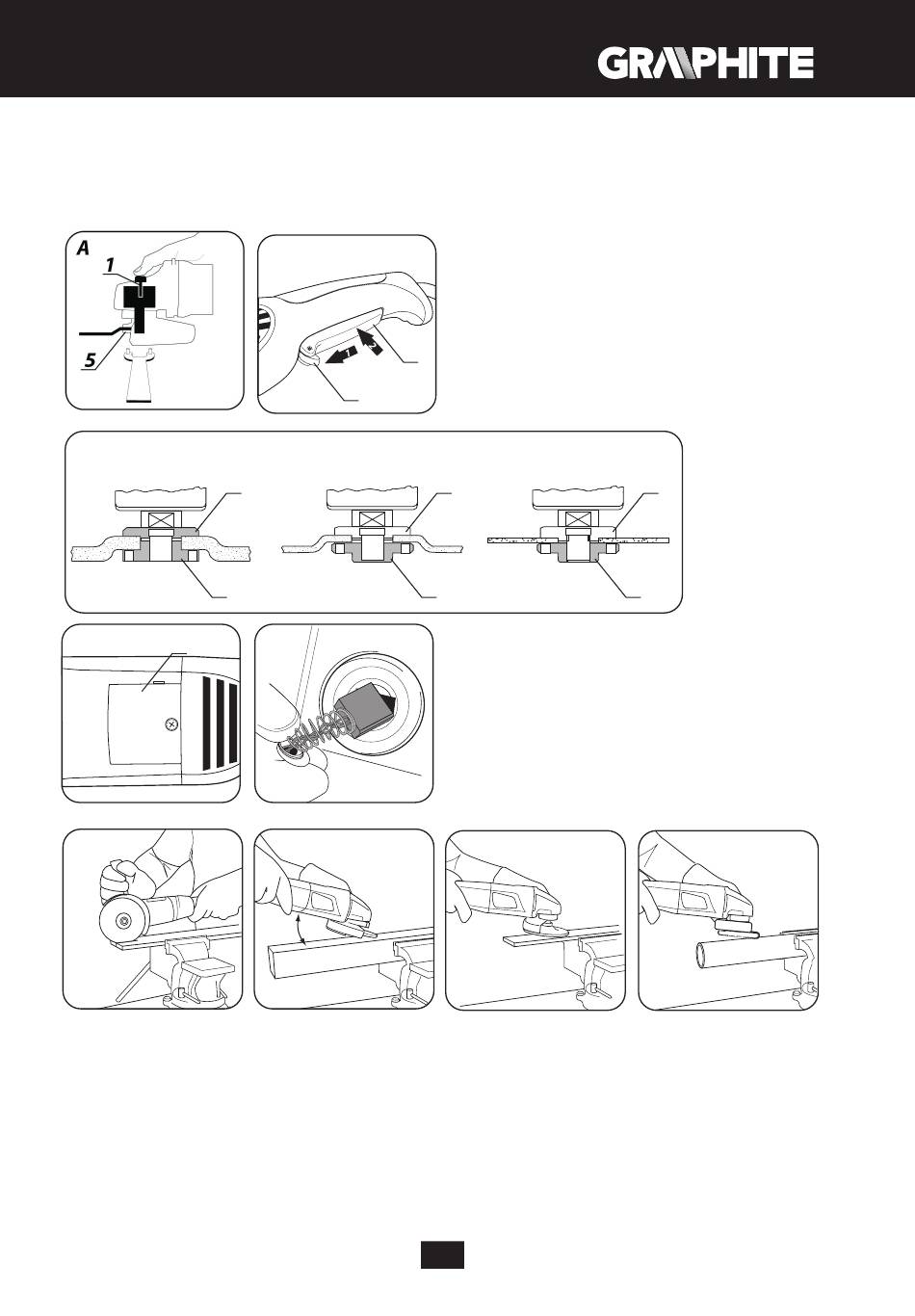 GRAPHITE

A
1
5