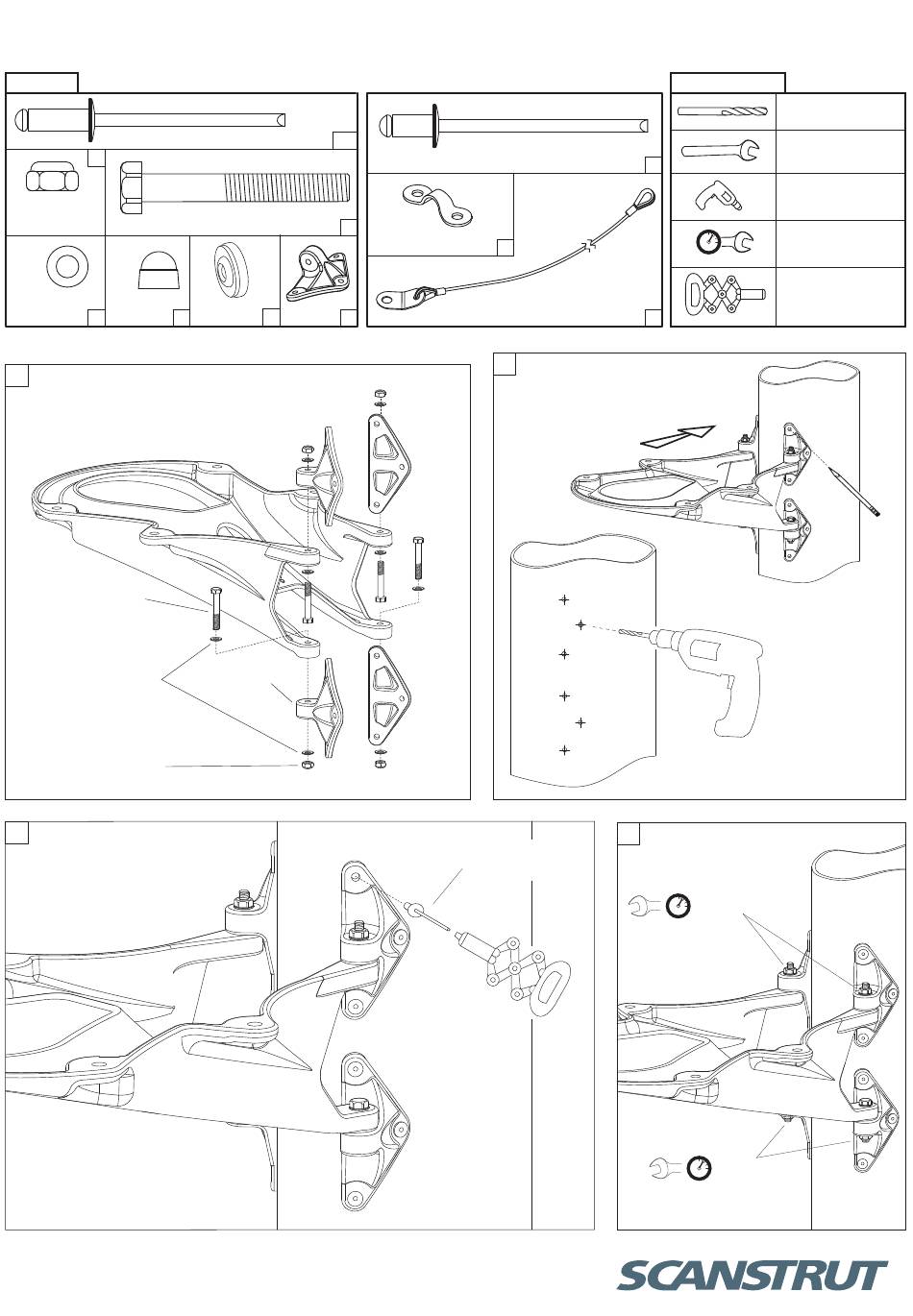 SCANSTRUT