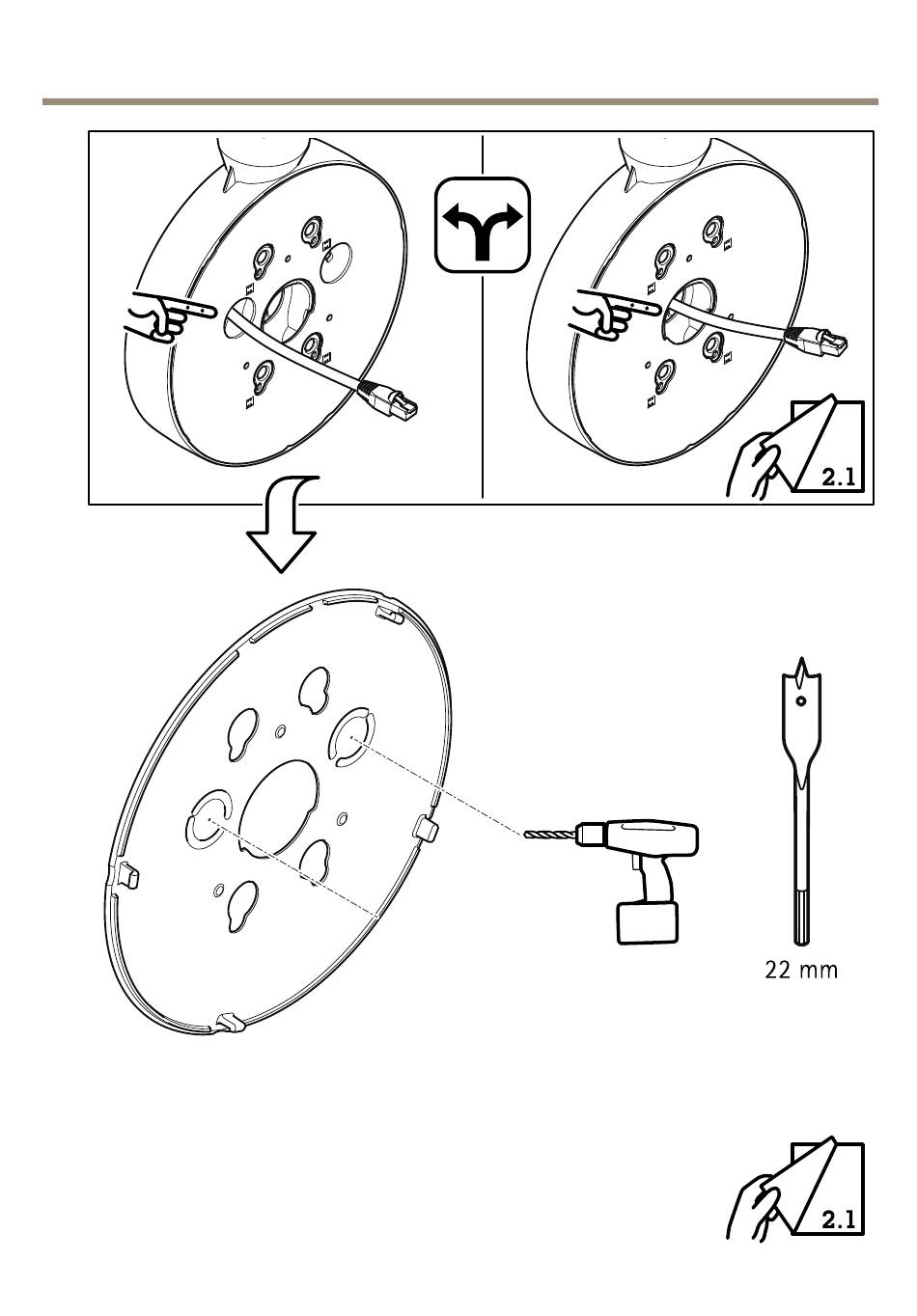 2.1

22 mm

2.1