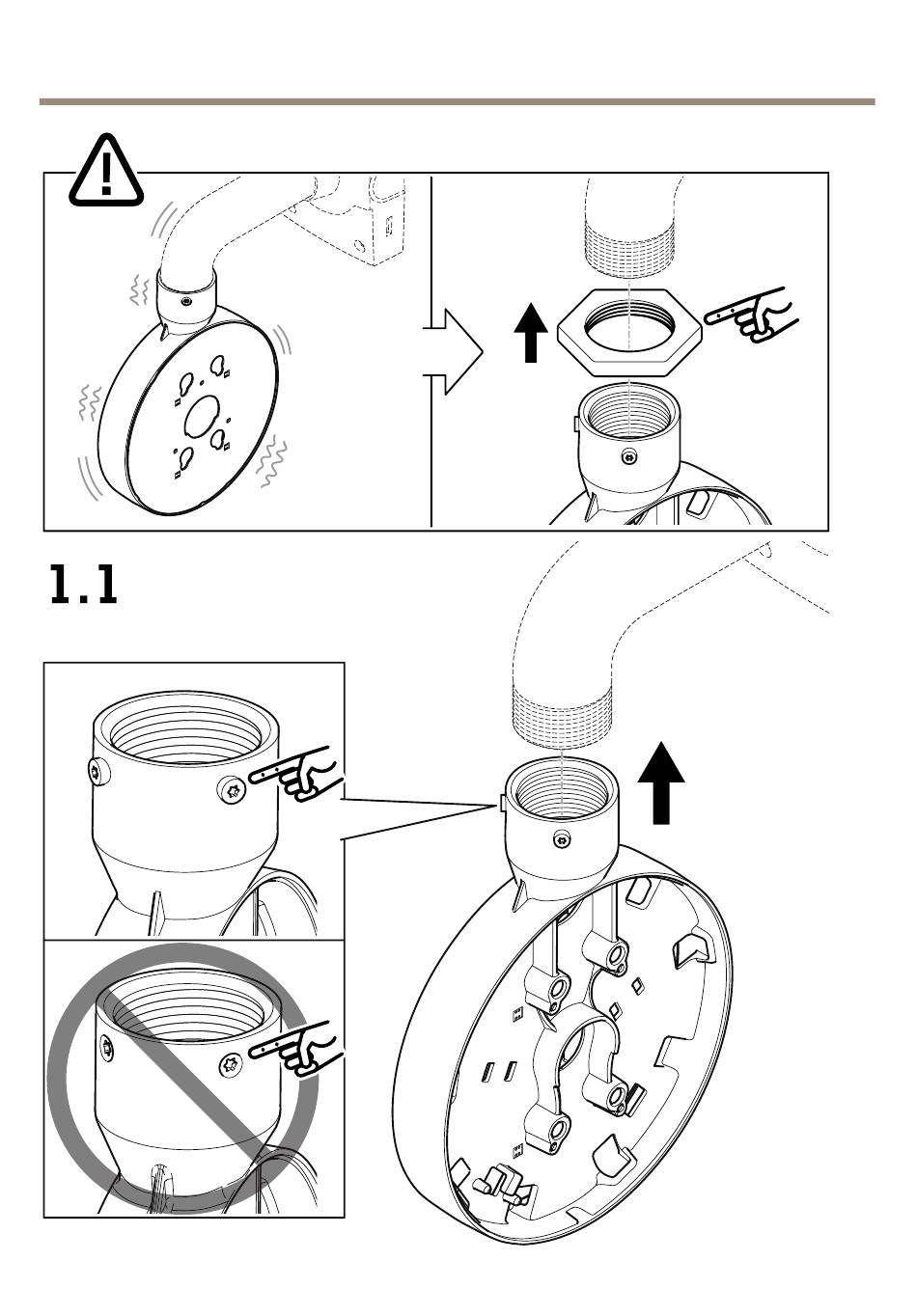 1.1