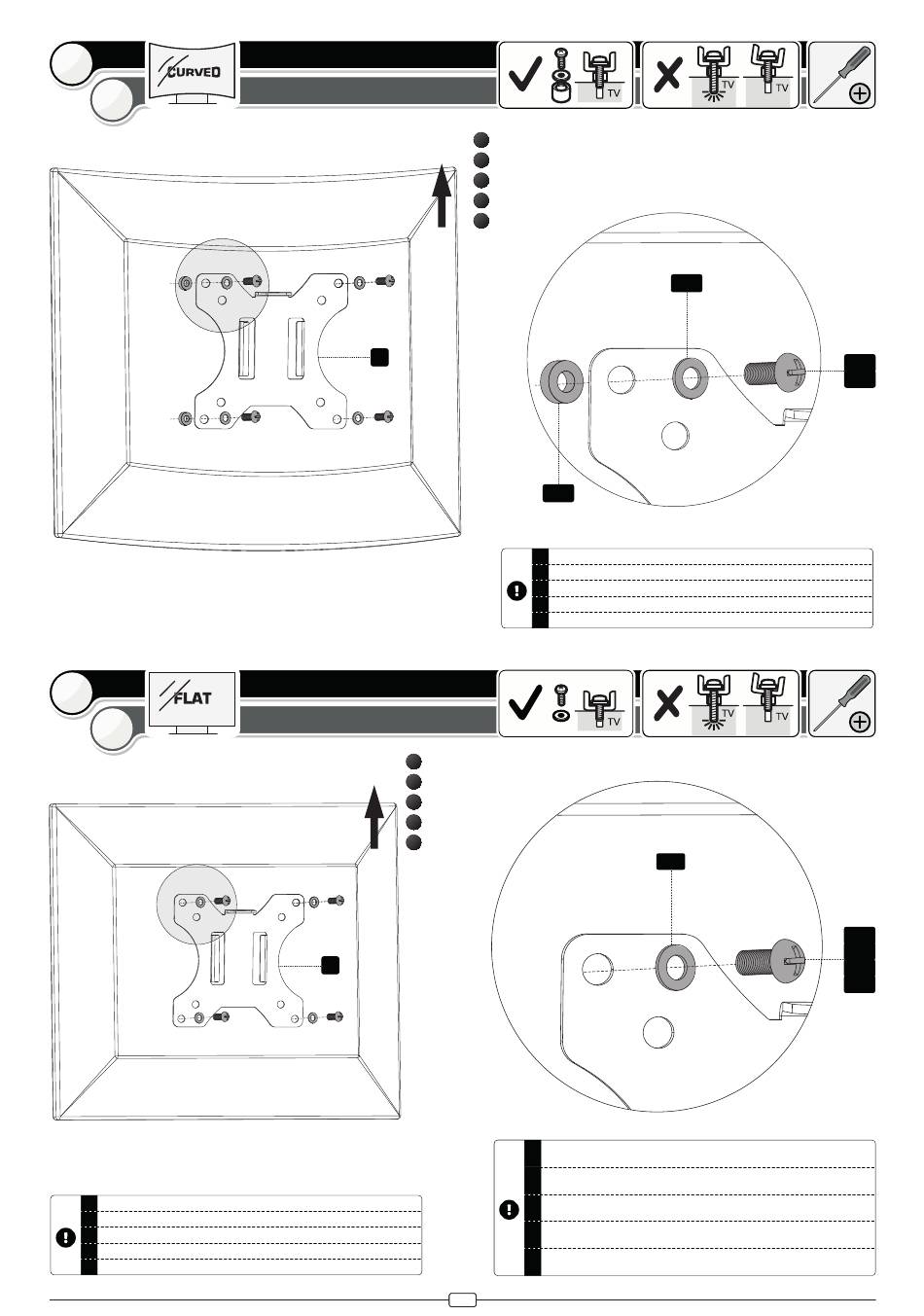 CURVED

TV

TV

TV

FLAT

TV

TV

TV