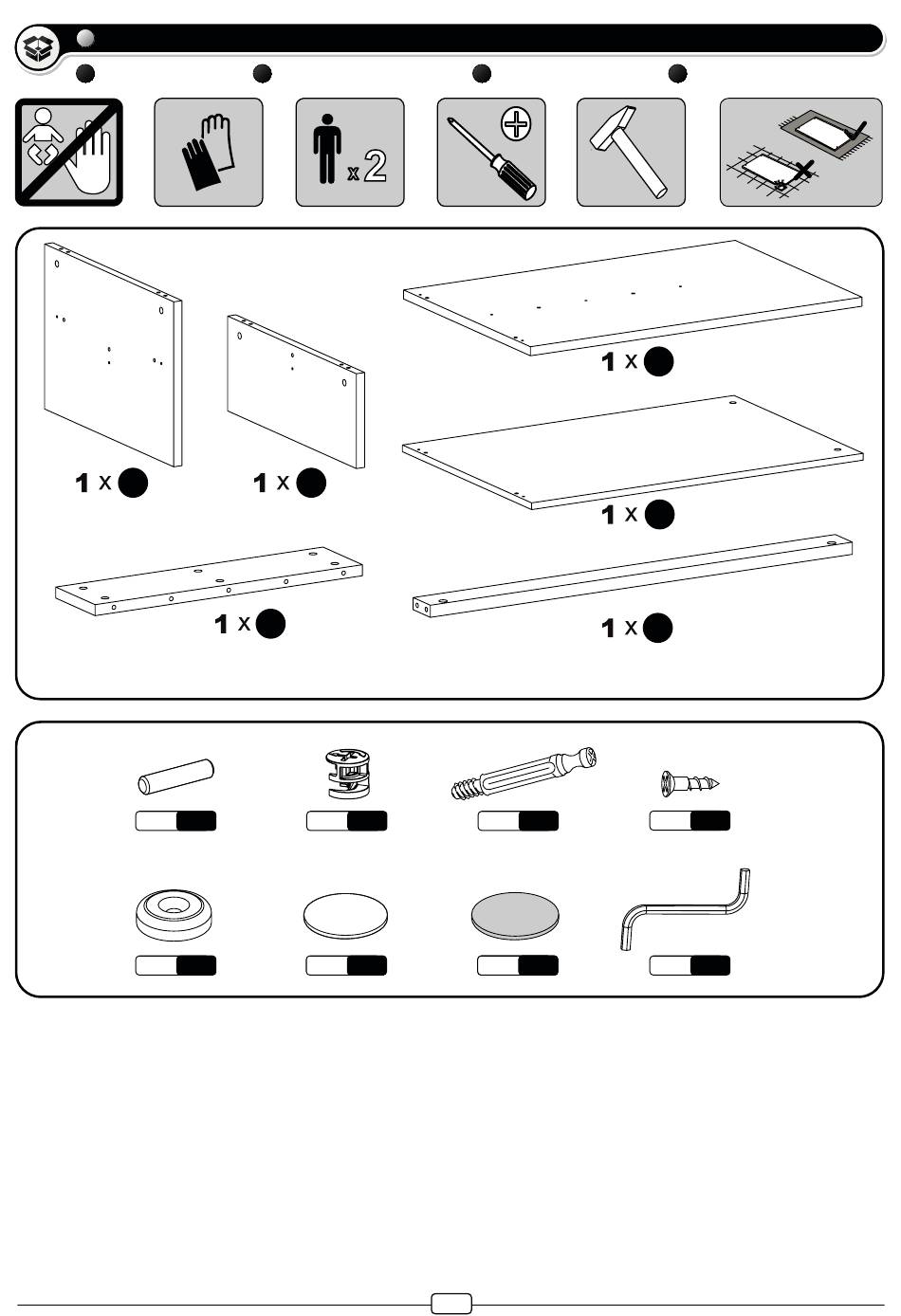 x 2

1 x

1 x

1 x

1 x

1 x

1 x