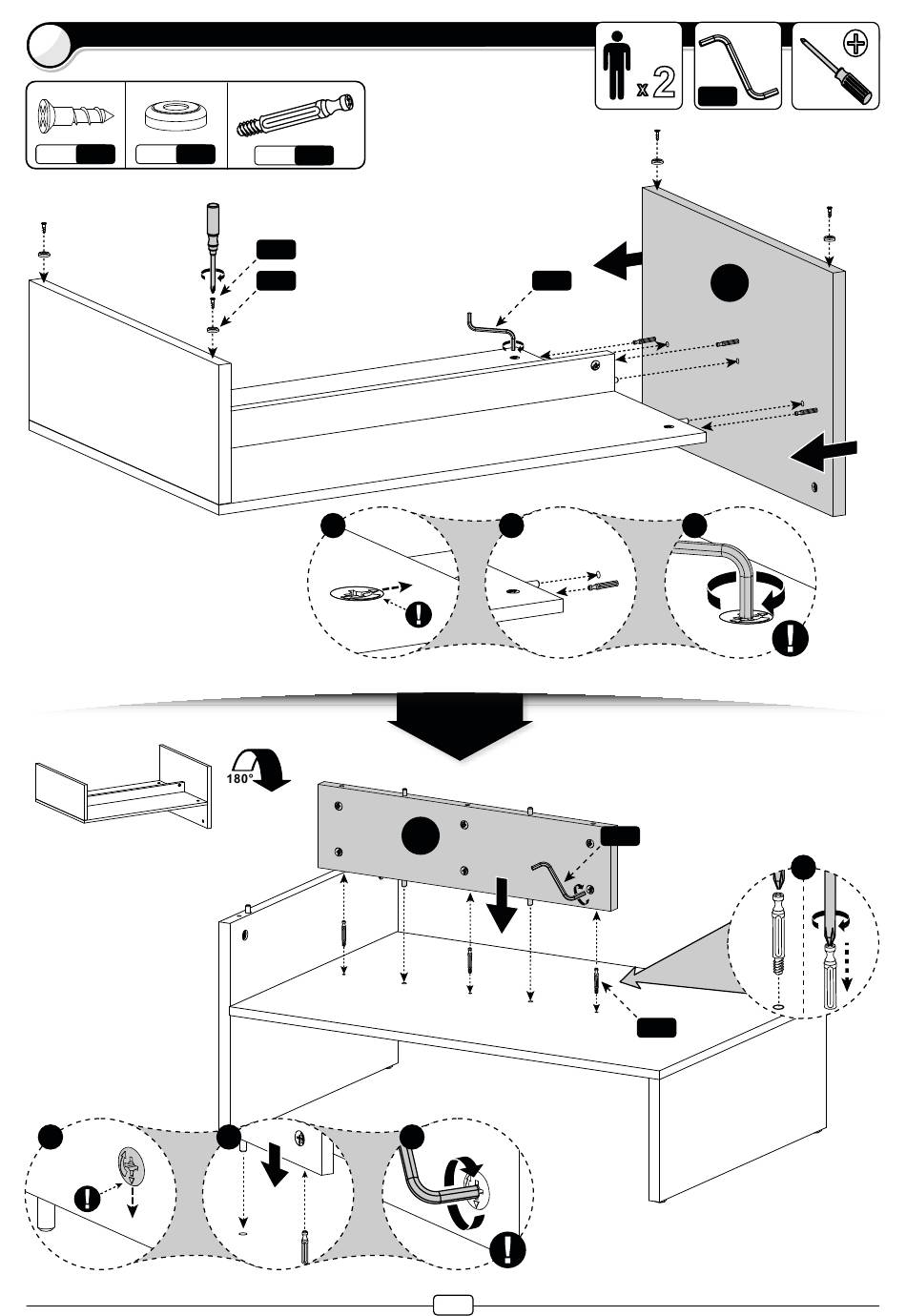 x 2

180°