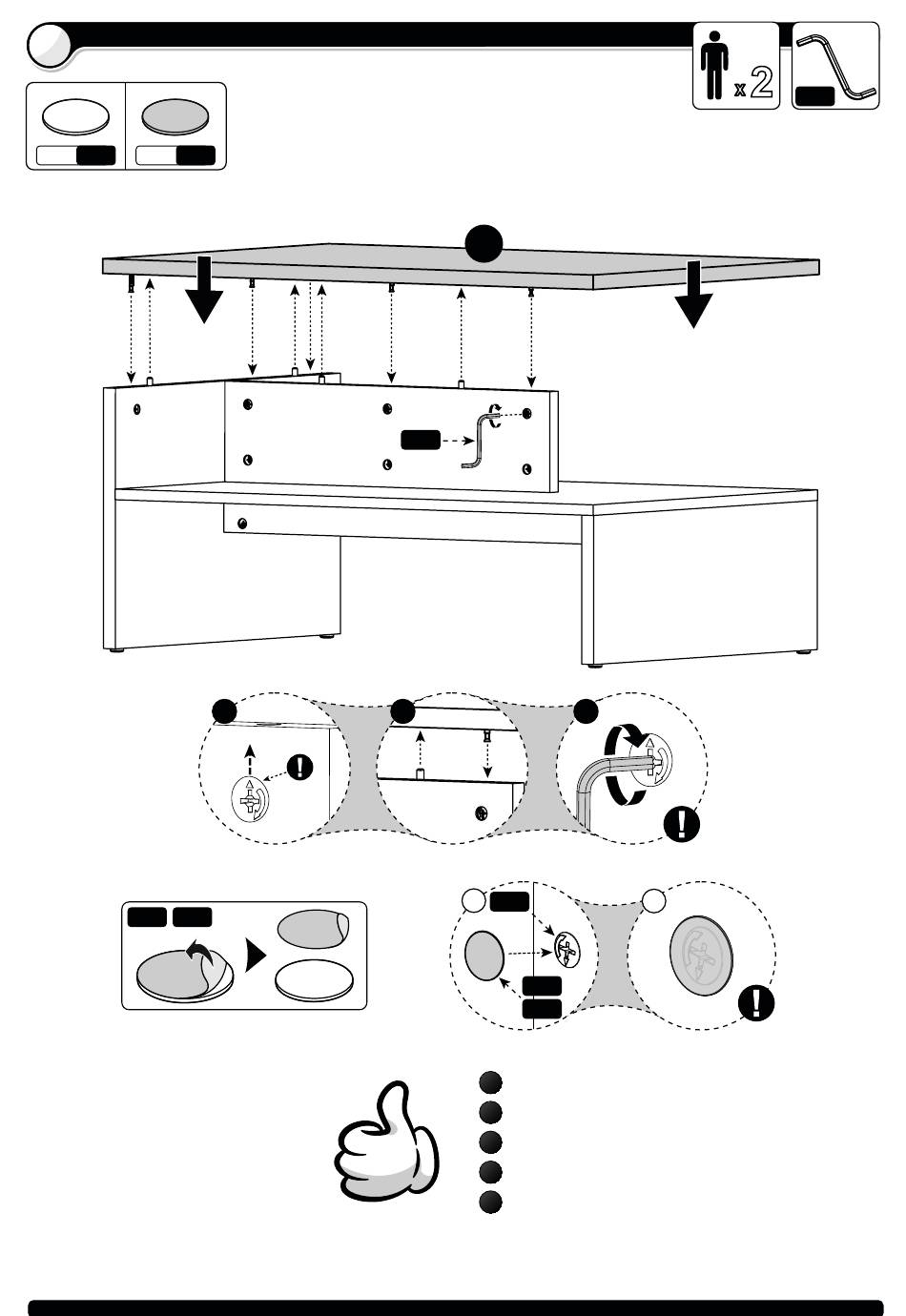 x 2