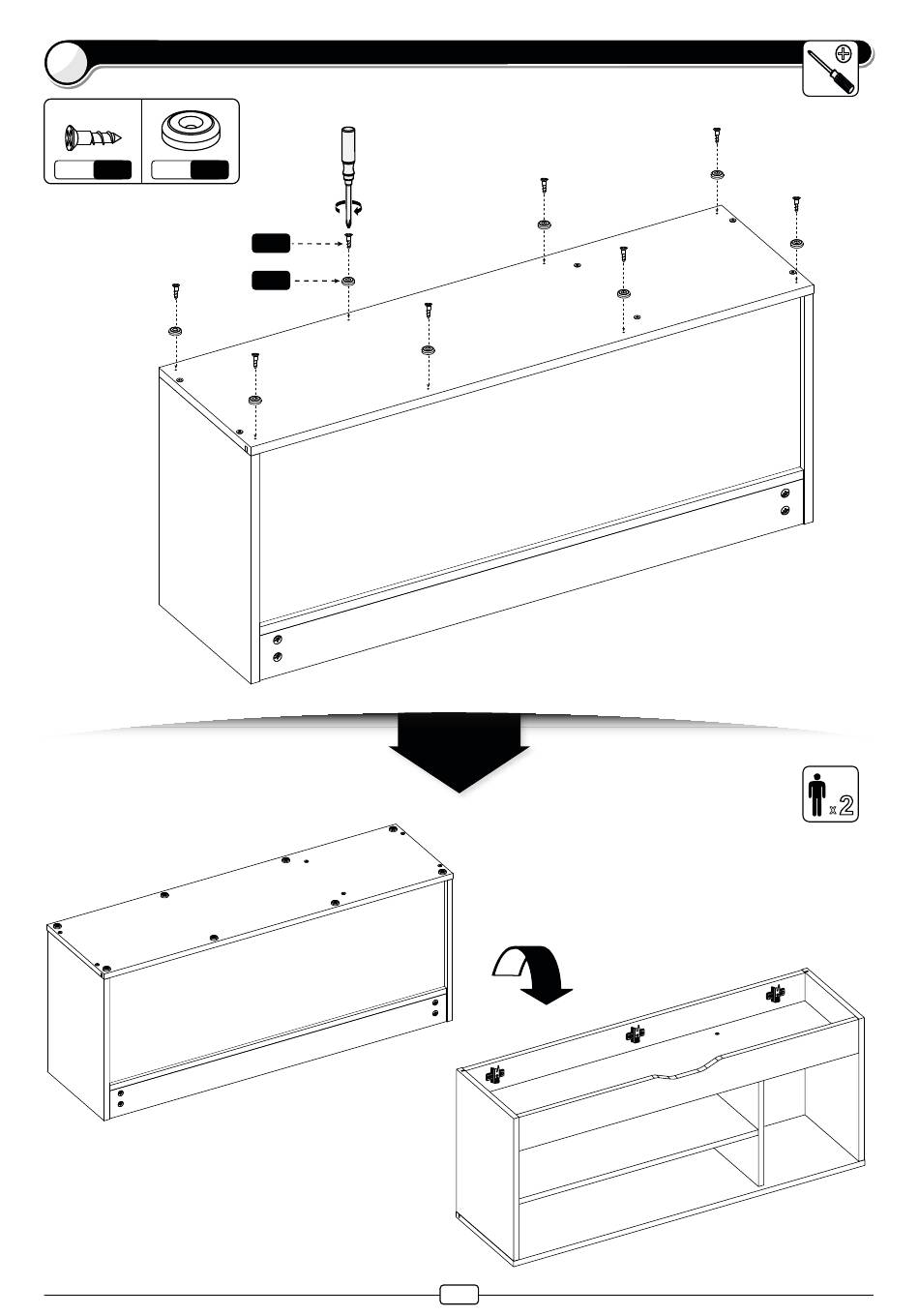 x 2