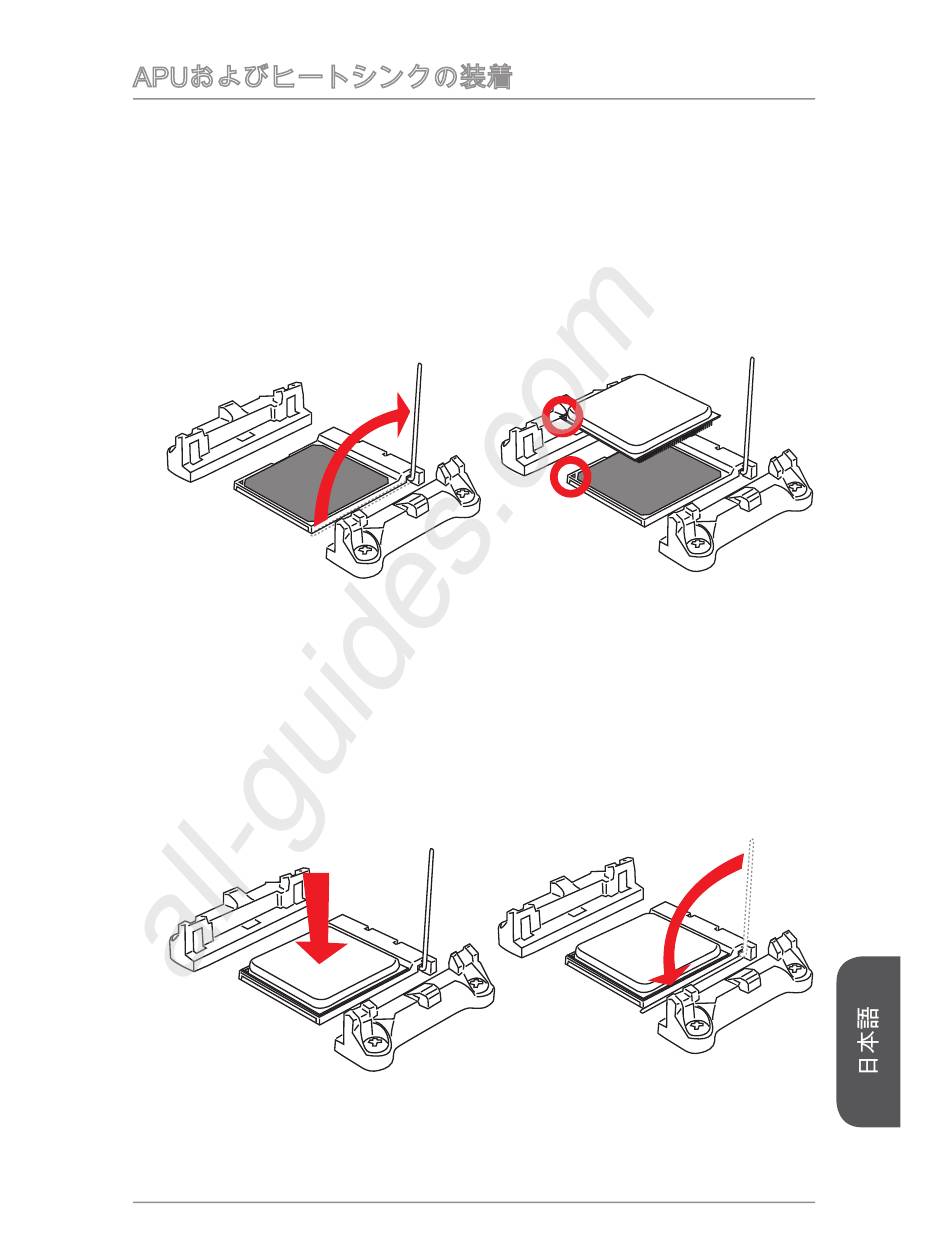 APUおよびヒートシンクの装着

all-guides.com

日本語