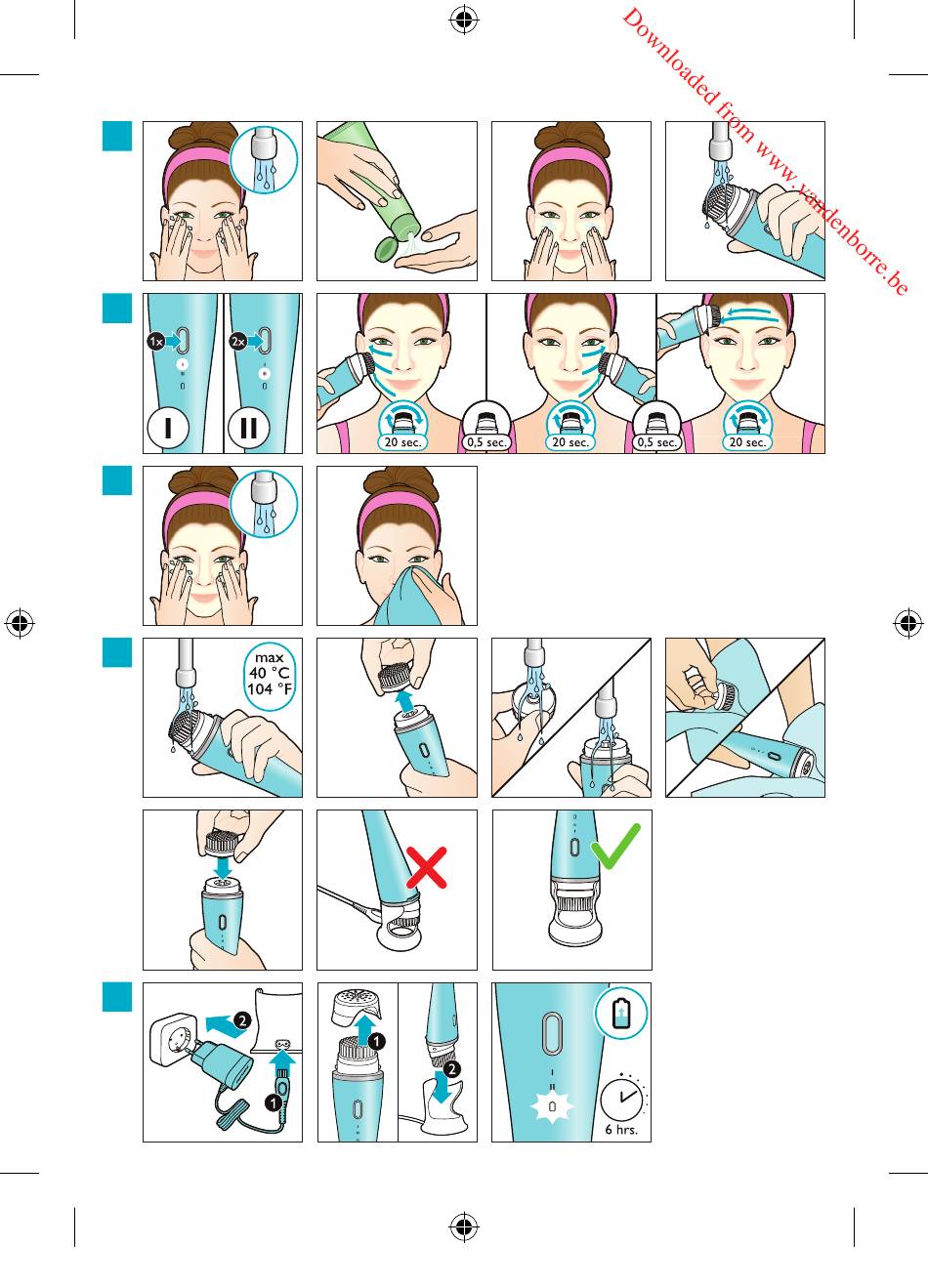 Downloaded from www.vandenborre.be

1x

2x

I

II

20 sec.

0,5 sec.

20 sec.

0,5 sec.

20 sec.

max
40 °C
104 °F

2

1

1

2

6 hrs.