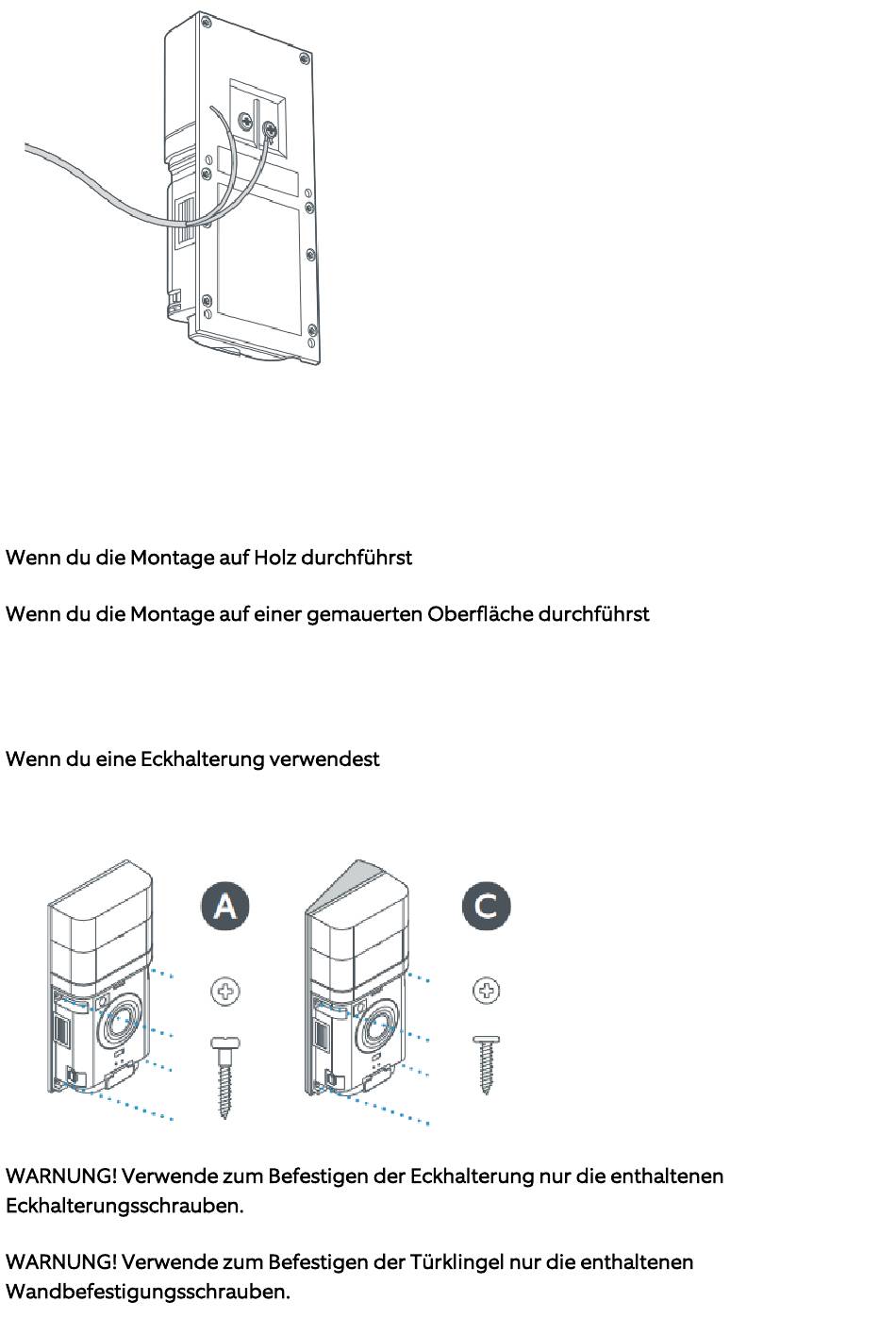 Wenn du die Montage auf Holz durchführst

Wenn du die Montage auf einer gemauerten Oberfläche durchführst

Wenn du eine Eckhalterung verwendest

A

C

WARNUNG! Verwende zum Befestigen der Eckhalterung nur die enthaltenen Eckhalterungsschrauben.

WARNUNG! Verwende zum Befestigen der Türklingel nur die enthaltenen Wandbefestigungsschrauben.