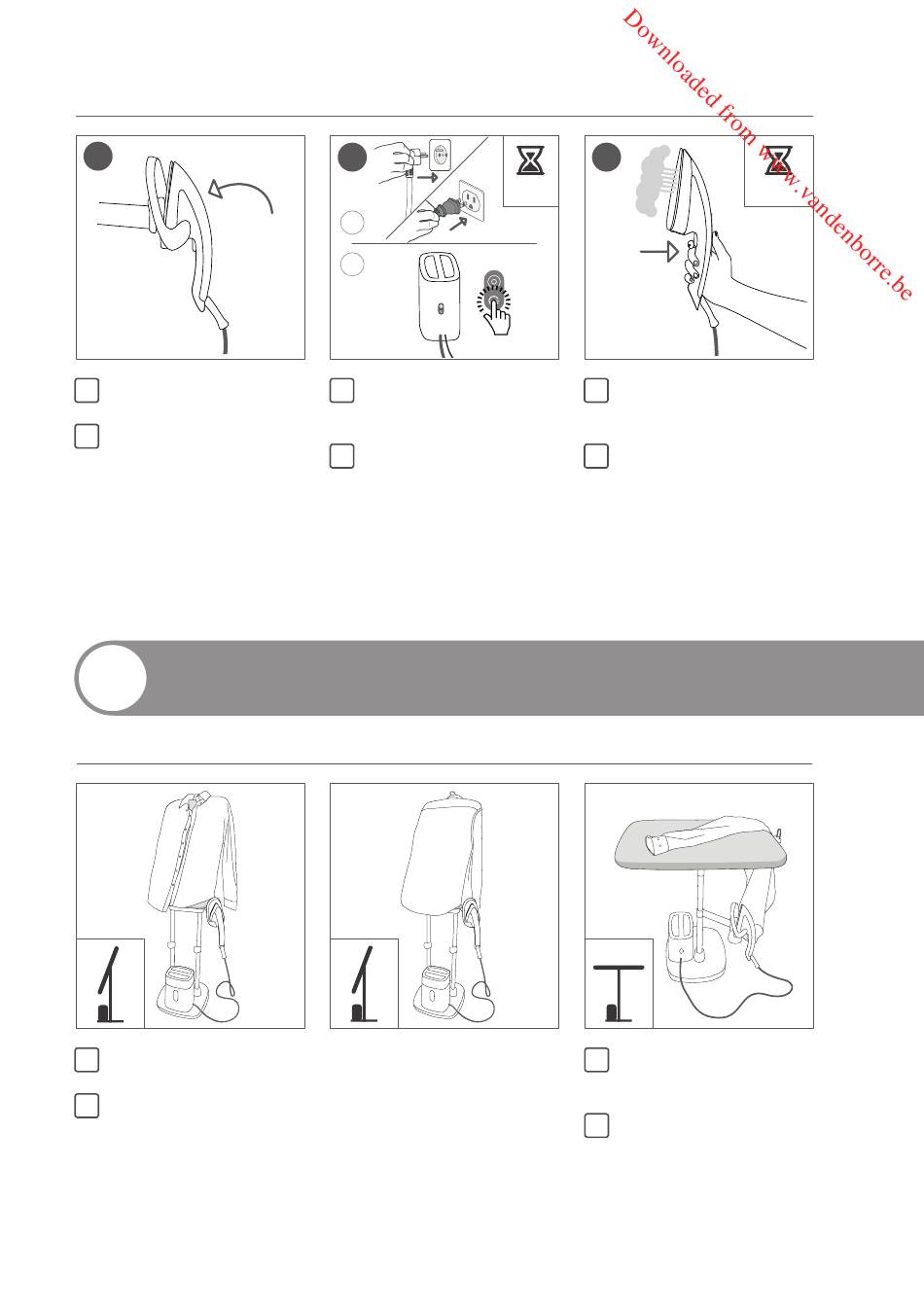 Downloaded from www.vandenborre.be