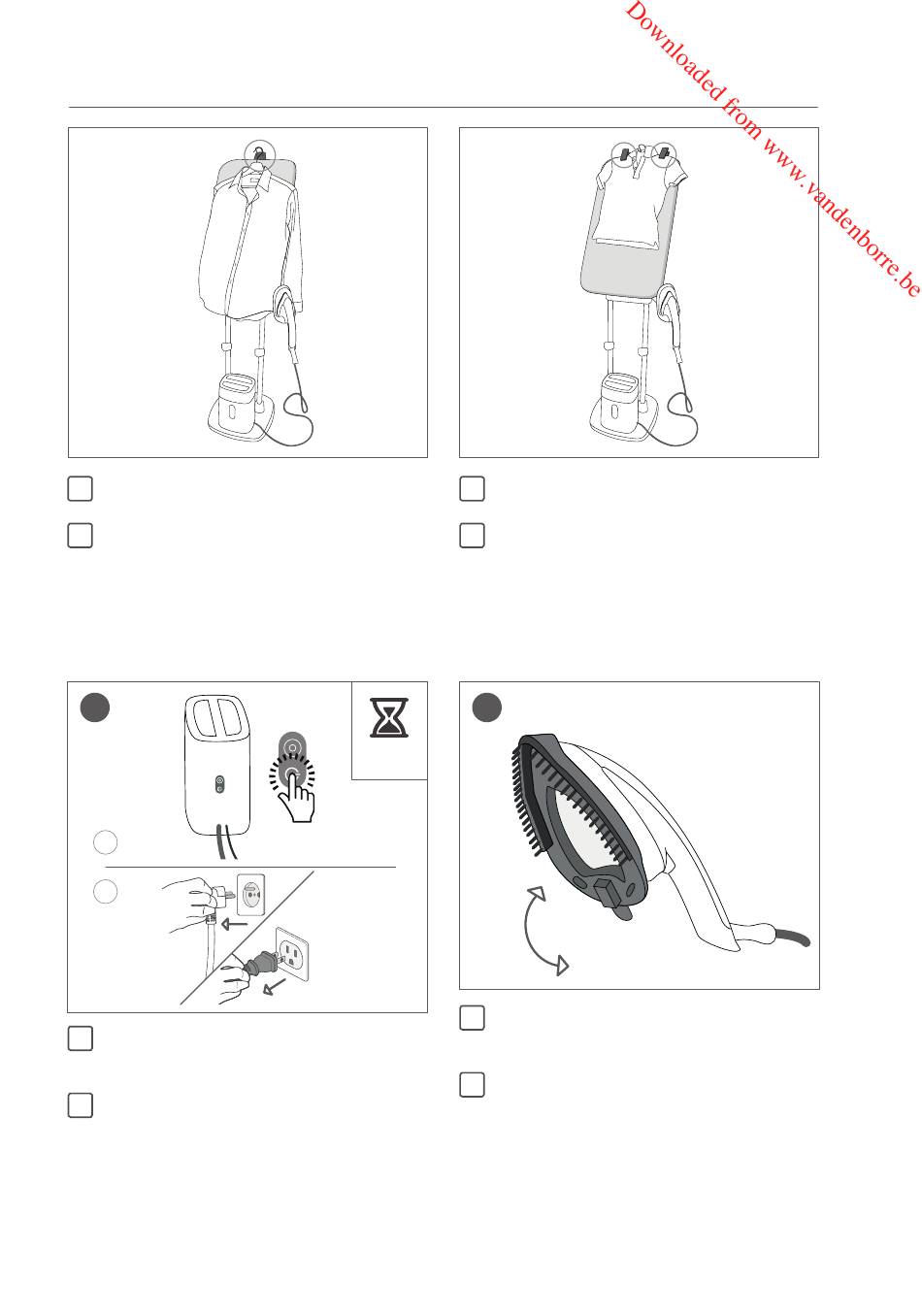 Downloaded from www.vandenborre.be